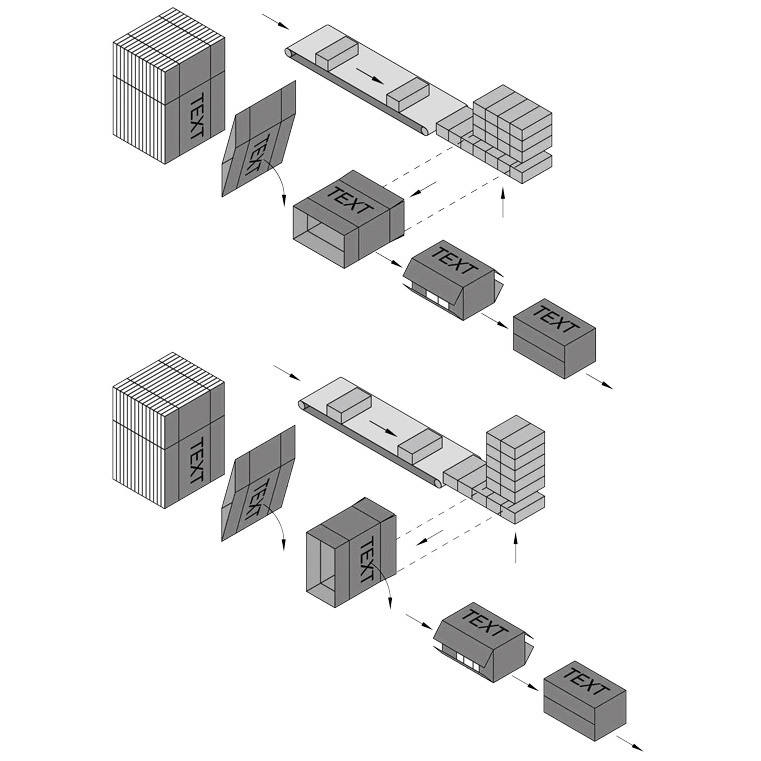 TEXT
TEXT
TEXT
TEXT
TEXT

TEXT
TEXT
TEXT
TEXT
TEXT