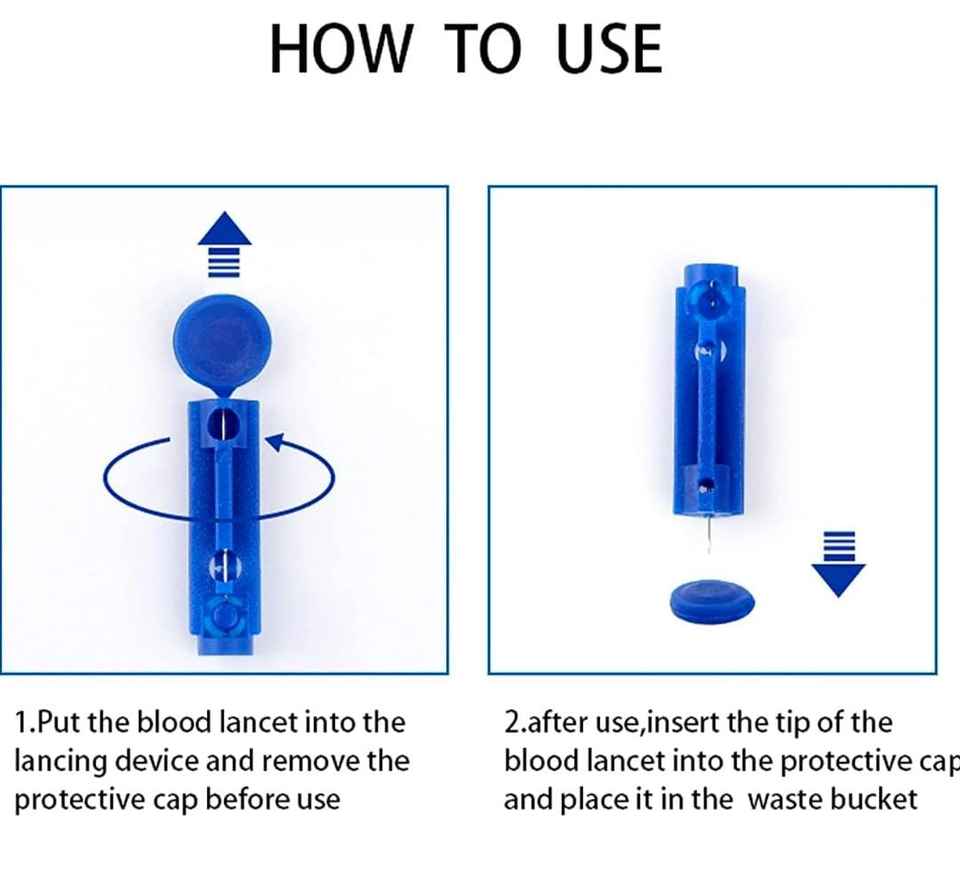 HOW TO USE

1.Put the blood lancet into the lancing device and remove the protective cap before use

2.after use,insert the tip of the blood lancet into the protective cap and place it in the waste bucket