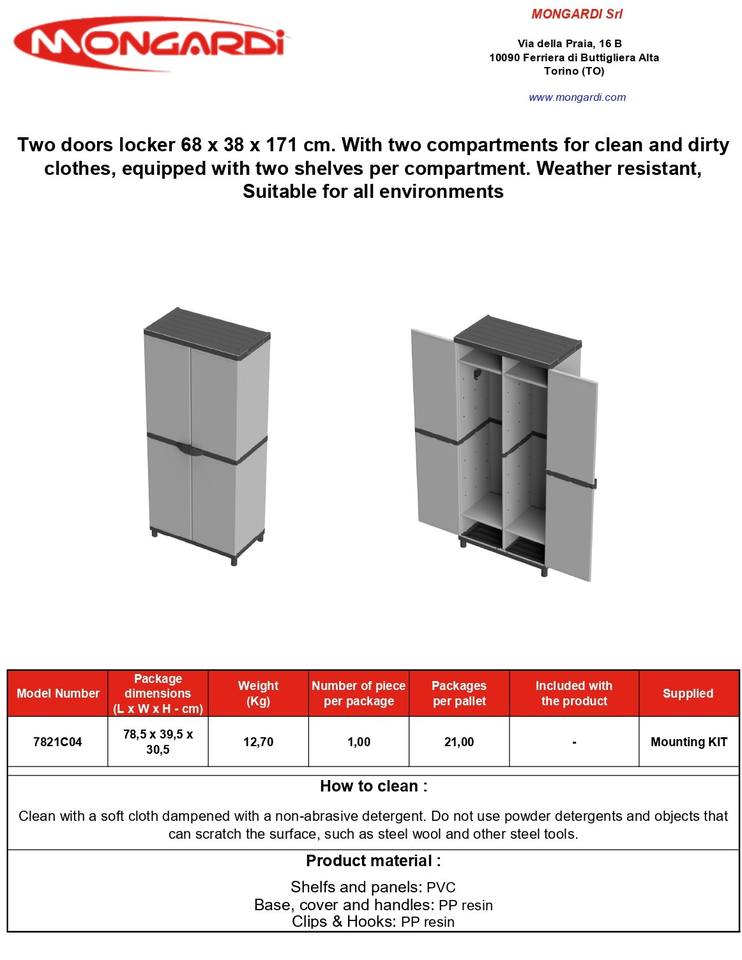 MONGARDI

MONGARDI Srl

Via della Praia, 16 B
10090 Ferriera di Buttigliera Alta
Torino (TO)

www.mongardi.com

Two doors locker 68 x 38 x 171 cm. With two compartments for clean and dirty clothes, equipped with two shelves per compartment. Weather resistant, Suitable for all environments

| Model Number | Package dimensions (L x W x H - cm) | Weight (Kg) | Number of piece per package | Packages per pallet | Included with the product | Supplied |
|---|---|---|---|---|---|---|
| 7821C04 | 78,5 x 39,5 x 30,5 | 12,70 | 1,00 | 21,00 | - | Mounting KIT |

How to clean :

Clean with a soft cloth dampened with a non-abrasive detergent. Do not use powder detergents and objects that can scratch the surface, such as steel wool and other steel tools.

Product material :

Shelfs and panels: PVC
Base, cover and handles: PP resin
Clips & Hooks: PP resin