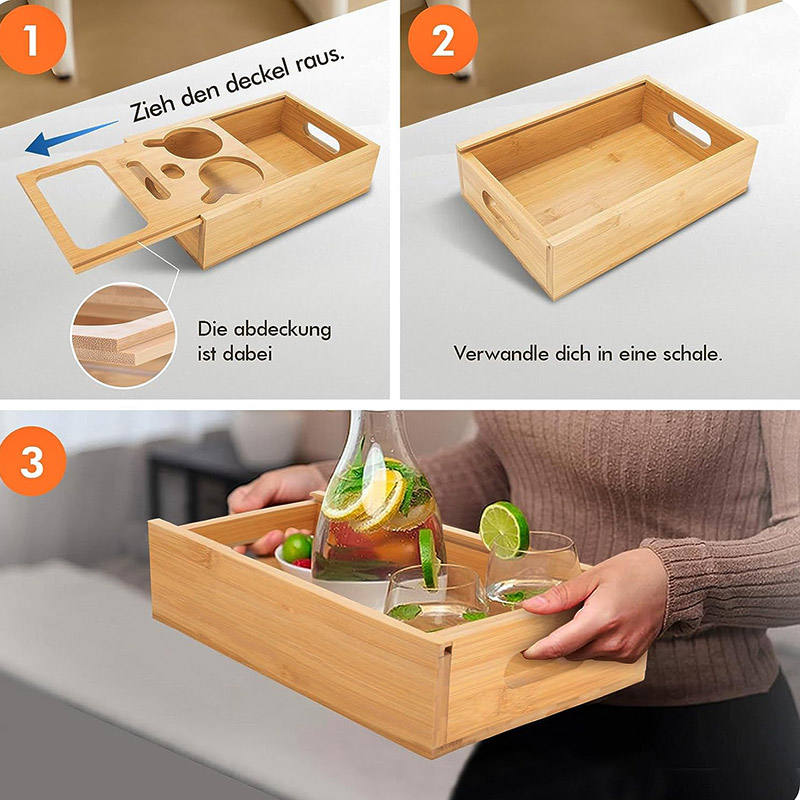 1

Zieh den deckel raus.

Die abdeckung ist dabei

2

Verwandle dich in eine schale.

3