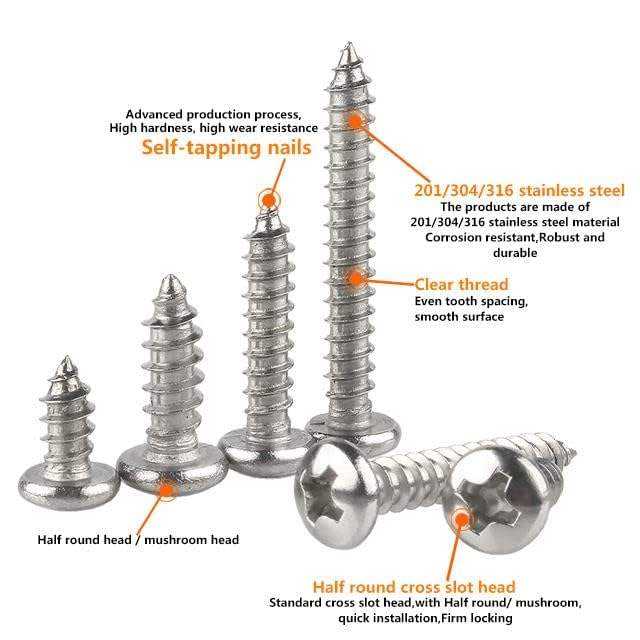 Advanced production process,
High hardness, high wear resistance
Self-tapping nails

201/304/316 stainless steel
The products are made of 201/304/316 stainless steel material Corrosion resistant,Robust and durable

Clear thread
Even tooth spacing, smooth surface

Half round head / mushroom head

Half round cross slot head
Standard cross slot head,with Half round/ mushroom, quick installation,Firm locking