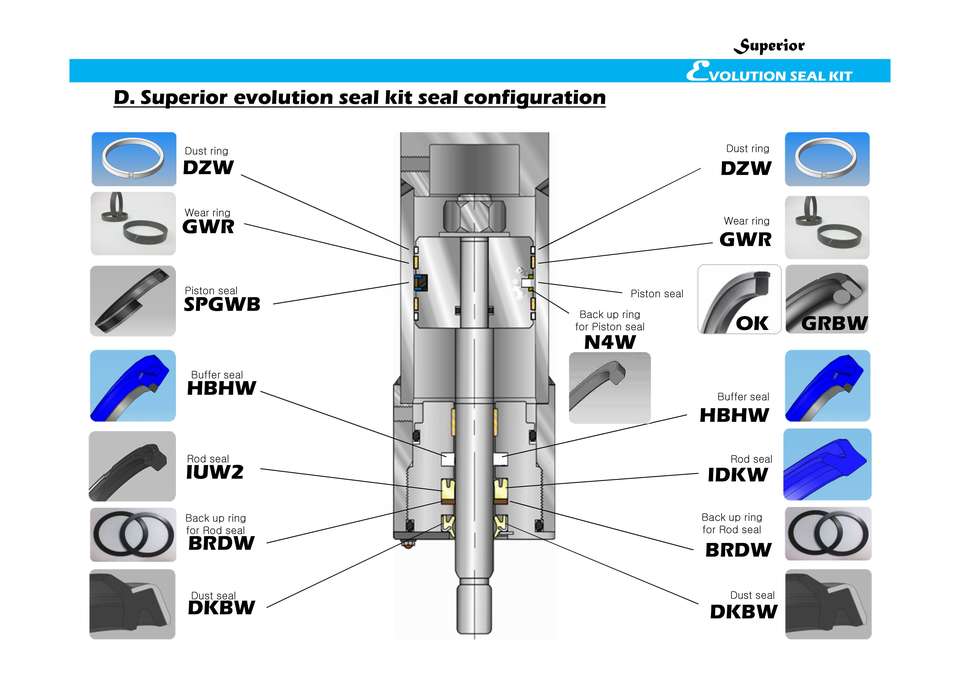 Superior
EVOLUTION SEAL KIT

D. Superior evolution seal kit seal configuration

Dust ring
DZW

Wear ring
GWR

Piston seal
SPGWB

Buffer seal
HBHW

Rod seal
IUW2

Back up ring
for Rod seal
BRDW

Dust seal
DKBW

Dust ring
DZW

Wear ring
GWR

Piston seal

OK GRBW

Back up ring
for Piston seal
N4W

Buffer seal
HBHW

Rod seal
IDKW

Back up ring
for Rod seal
BRDW

Dust seal
DKBW