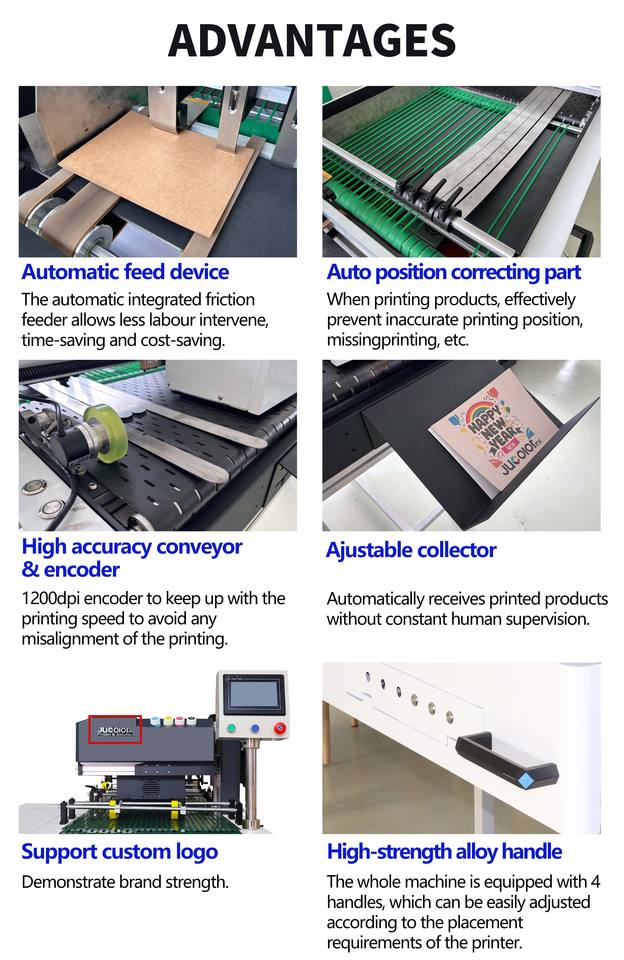 ADVANTAGES

Automatic feed device

The automatic integrated friction feeder allows less labour intervene, time-saving and cost-saving.

Auto position correcting part

When printing products, effectively prevent inaccurate printing position, missingprinting, etc.

HAPPY NEW YEAR

JUCOLOR

High accuracy conveyor & encoder

1200dpi encoder to keep up with the printing speed to avoid any misalignment of the printing.

Ajustable collector

Automatically receives printed products without constant human supervision.

JUCOLOR

Support custom logo

Demonstrate brand strength.

High-strength alloy handle

The whole machine is equipped with 4 handles, which can be easily adjusted according to the placement requirements of the printer.