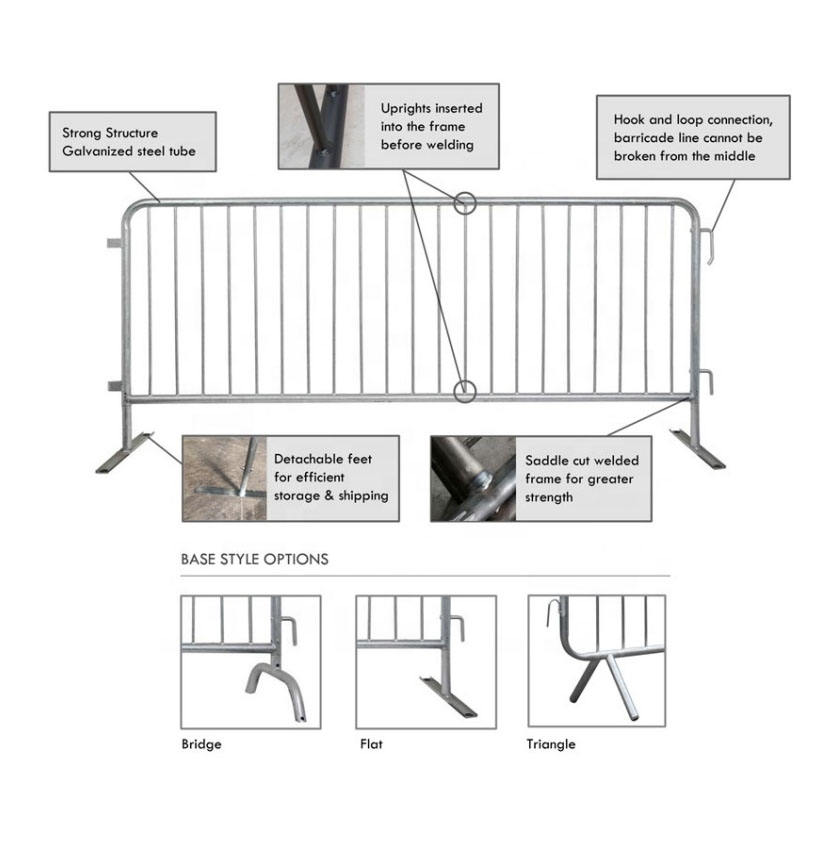 Strong Structure
Galvanized steel tube

Uprights inserted into the frame before welding

Hook and loop connection, barricade line cannot be broken from the middle

Detachable feet for efficient storage & shipping

Saddle cut welded frame for greater strength

BASE STYLE OPTIONS

Bridge

Flat

Triangle