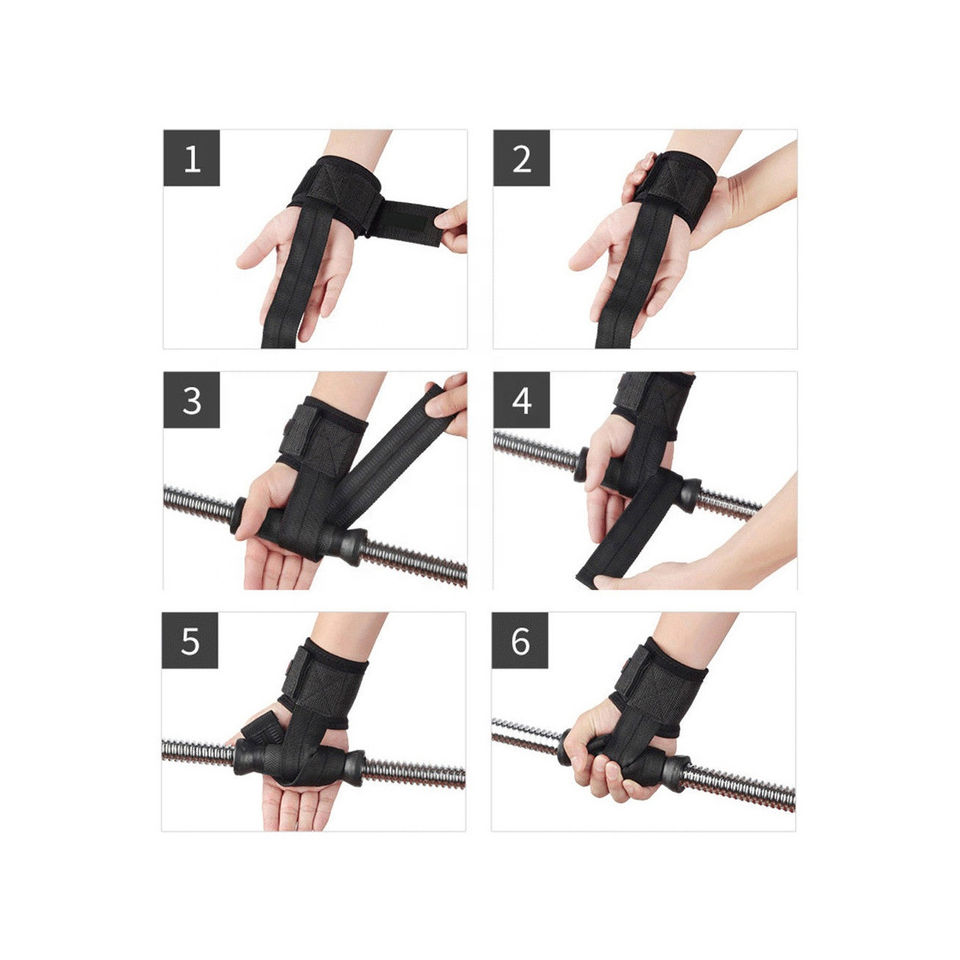 1

2

3

4

5

6