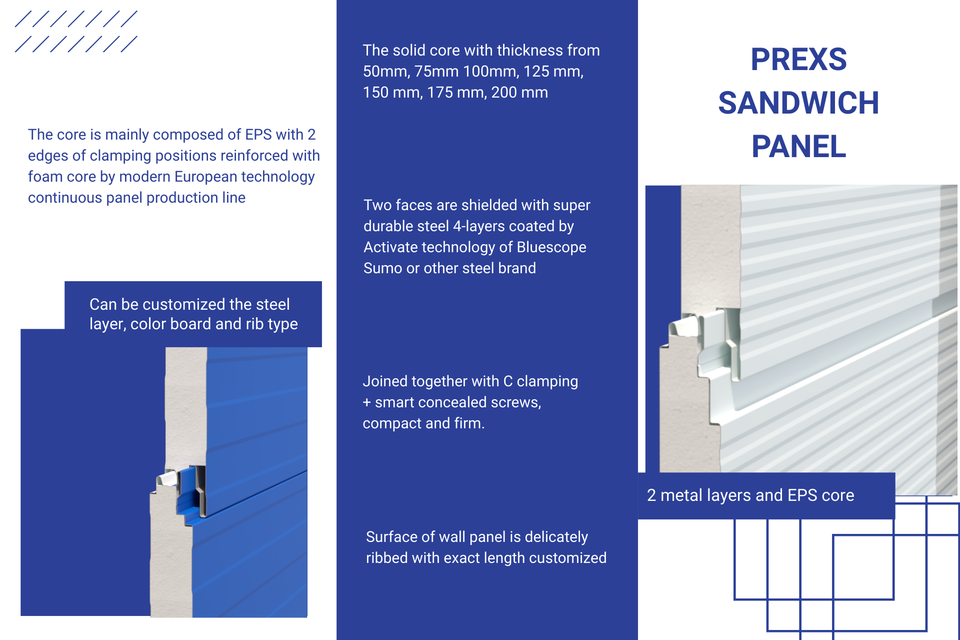 The core is mainly composed of EPS with 2 edges of clamping positions reinforced with foam core by modern European technology continuous panel production line

Can be customized the steel layer, color board and rib type

The solid core with thickness from 50mm, 75mm 100mm, 125 mm, 150 mm, 175 mm, 200 mm

Two faces are shielded with super durable steel 4-layers coated by Activate technology of Bluescope Sumo or other steel brand

Joined together with C clamping + smart concealed screws, compact and firm.

Surface of wall panel is delicately ribbed with exact length customized

PREXS SANDWICH PANEL

2 metal layers and EPS core