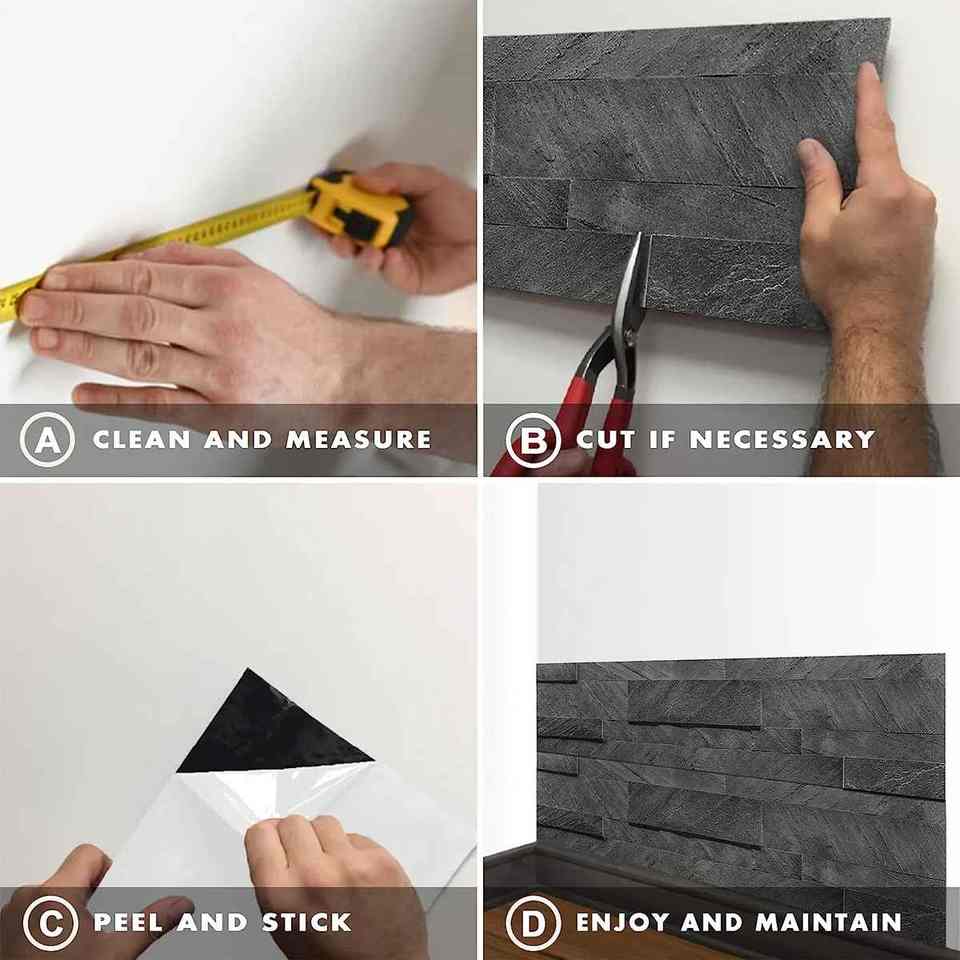 A CLEAN AND MEASURE

B CUT IF NECESSARY

C PEEL AND STICK

D ENJOY AND MAINTAIN