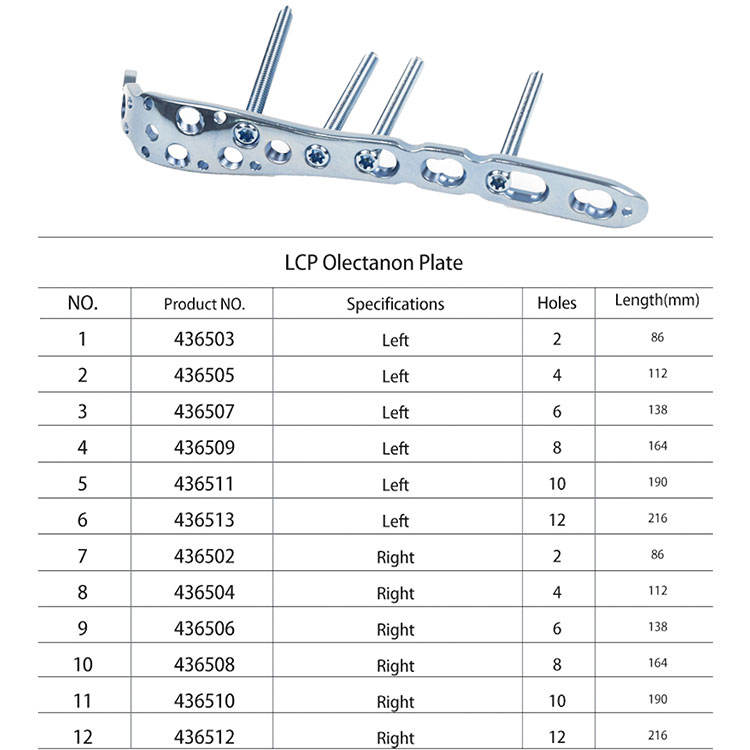 LCP Olectanon Plate

| NO. | Product NO. | Specifications | Holes | Length(mm) |
|---|---|---|---|---|
| 1 | 436503 | Left | 2 | 86 |
| 2 | 436505 | Left | 4 | 112 |
| 3 | 436507 | Left | 6 | 138 |
| 4 | 436509 | Left | 8 | 164 |
| 5 | 436511 | Left | 10 | 190 |
| 6 | 436513 | Left | 12 | 216 |
| 7 | 436502 | Right | 2 | 86 |
| 8 | 436504 | Right | 4 | 112 |
| 9 | 436506 | Right | 6 | 138 |
| 10 | 436508 | Right | 8 | 164 |
| 11 | 436510 | Right | 10 | 190 |
| 12 | 436512 | Right | 12 | 216 |