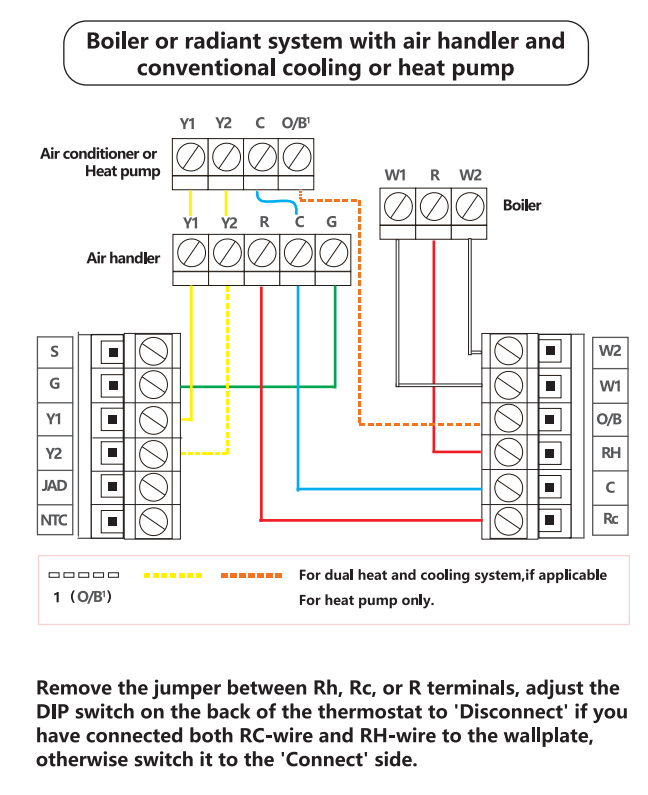 Boiler or radiant system with air handler and conventional cooling or heat pump

Y1 Y2 C O/B¹

Air conditioner or Heat pump

W1 R W2

Boiler

Y1 Y2 R C G

Air handler

S
G
Y1
Y2
JAD
NTC

W2
W1
O/B
RH
C
Rc

For dual heat and cooling system,if applicable

1 （O/B¹）

For heat pump only.

Remove the jumper between Rh, Rc, or R terminals, adjust the DIP switch on the back of the thermostat to 'Disconnect' if you have connected both RC-wire and RH-wire to the wallplate, otherwise switch it to the 'Connect' side.