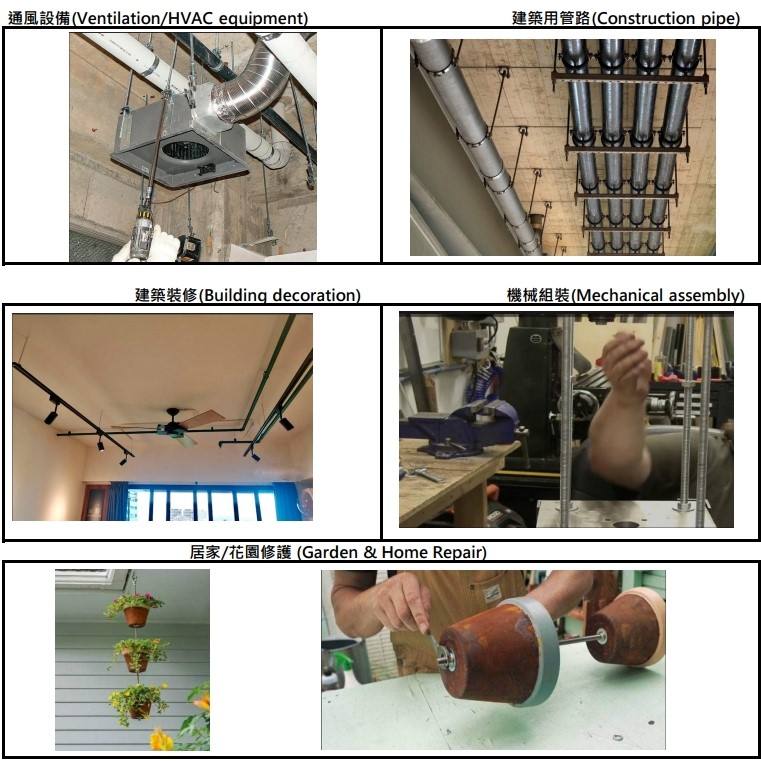 通風設備(Ventilation/HVAC equipment)

建築用管路(Construction pipe)

建築裝修(Building decoration)

機械組裝(Mechanical assembly)

居家/花園修護 (Garden & Home Repair)