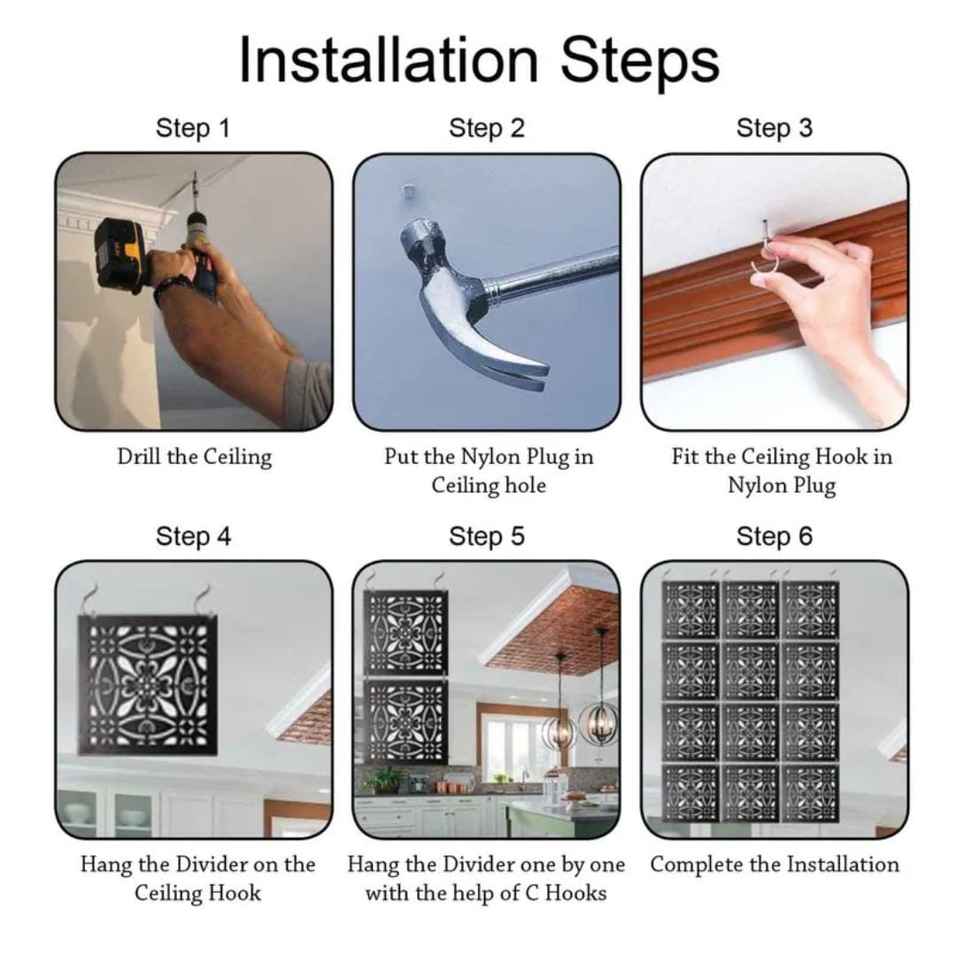 Installation Steps

Step 1

Drill the Ceiling

Step 2

Put the Nylon Plug in Ceiling hole

Step 3

Fit the Ceiling Hook in Nylon Plug

Step 4

Hang the Divider on the Ceiling Hook

Step 5

Hang the Divider one by one with the help of C Hooks

Step 6

Complete the Installation