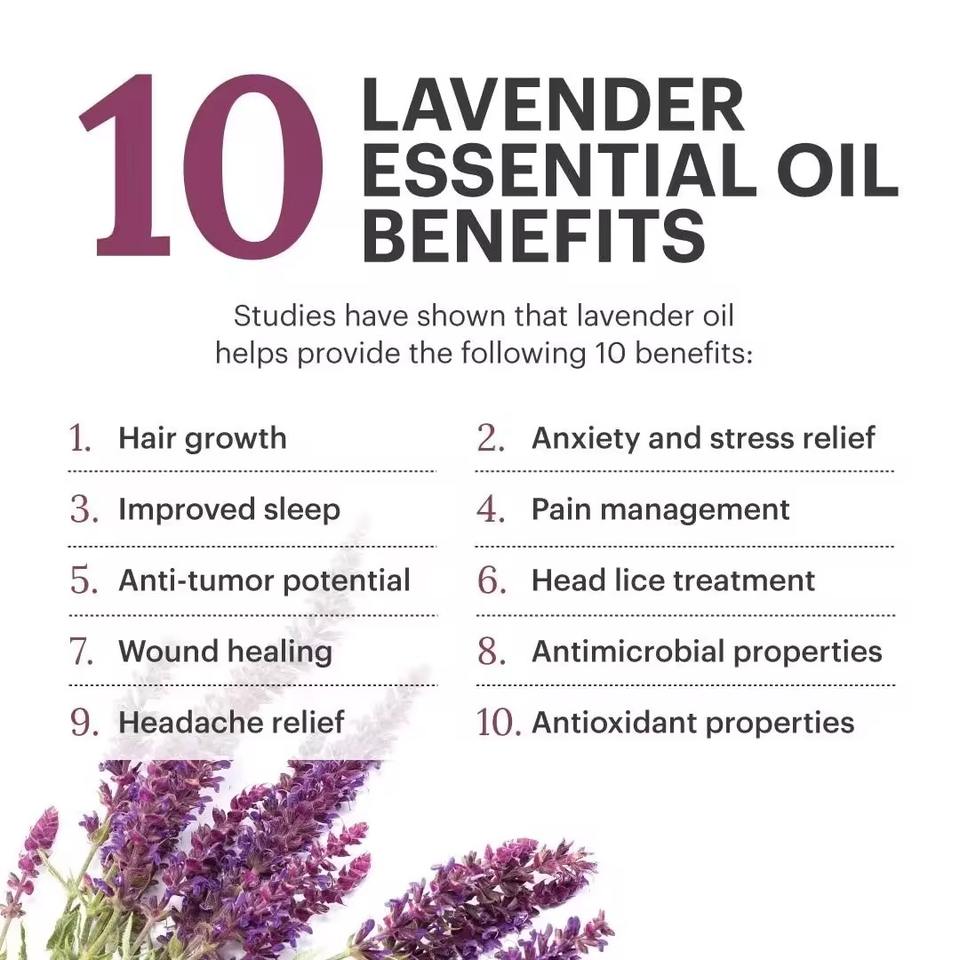 10 LAVENDER ESSENTIAL OIL BENEFITS

Studies have shown that lavender oil helps provide the following 10 benefits:

1. Hair growth
2. Anxiety and stress relief
3. Improved sleep
4. Pain management
5. Anti-tumor potential
6. Head lice treatment
7. Wound healing
8. Antimicrobial properties
9. Headache relief
10. Antioxidant properties