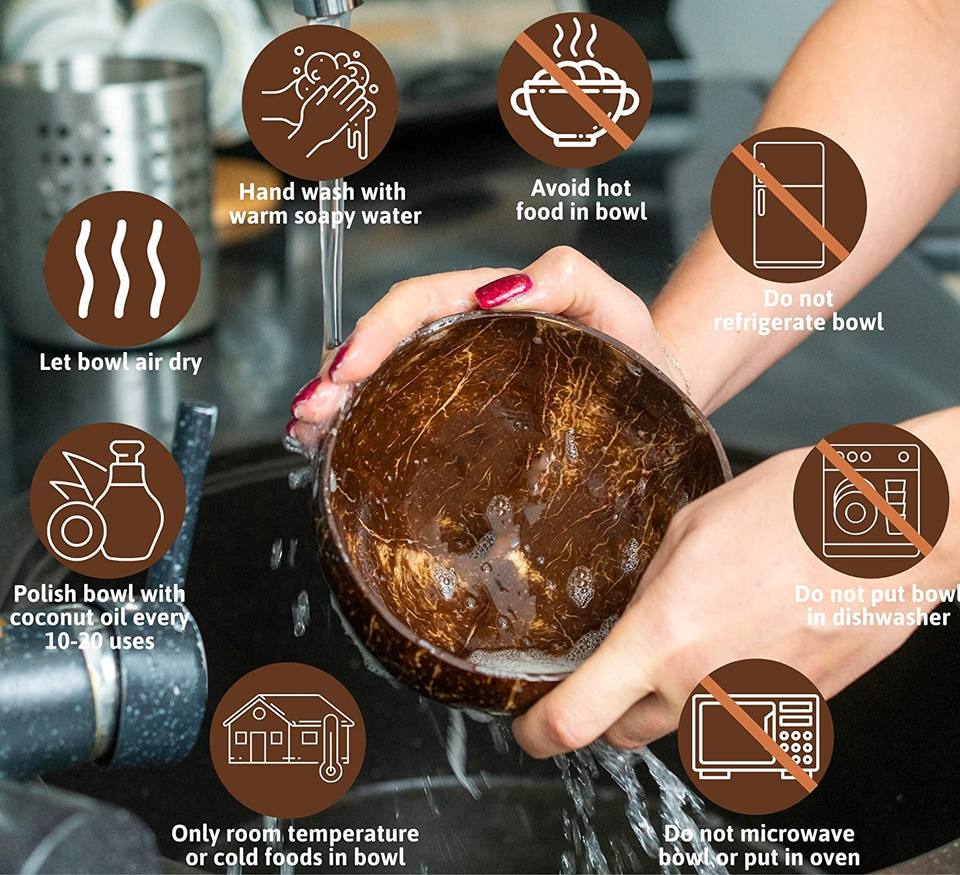 Hand wash with warm soapy water

Avoid hot food in bowl

Let bowl air dry

Do not refrigerate bowl

Polish bowl with coconut oil every 10-20 uses

Do not put bowl in dishwasher

Only room temperature or cold foods in bowl

Do not microwave bowl or put in oven