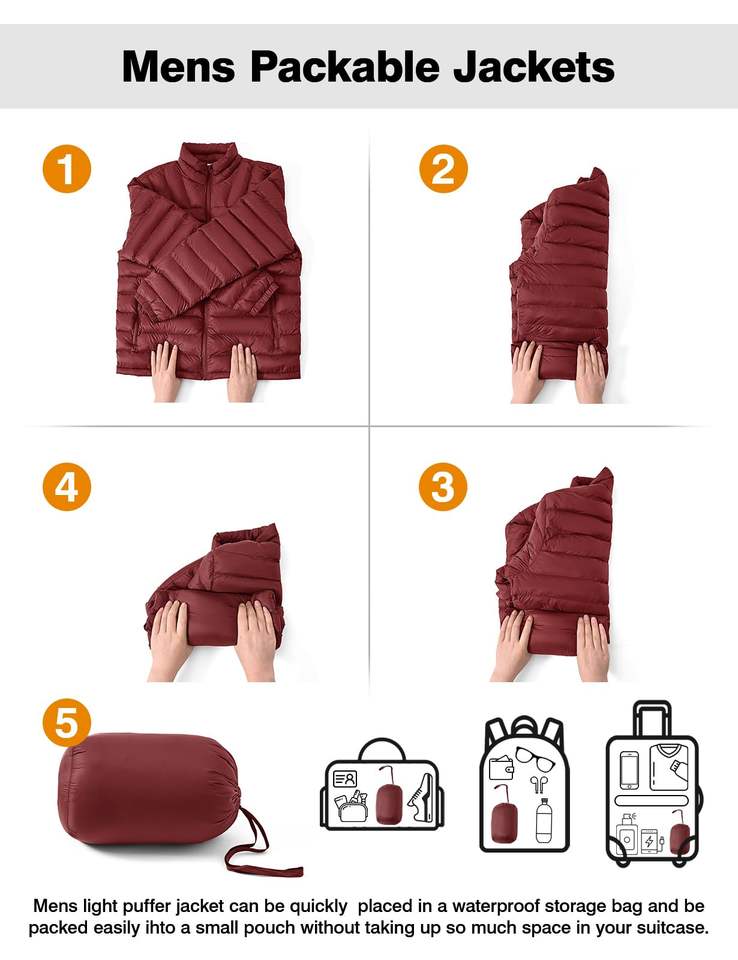 Mens Packable Jackets

1

2

4

3

5

Mens light puffer jacket can be quickly placed in a waterproof storage bag and be packed easily ihto a small pouch without taking up so much space in your suitcase.