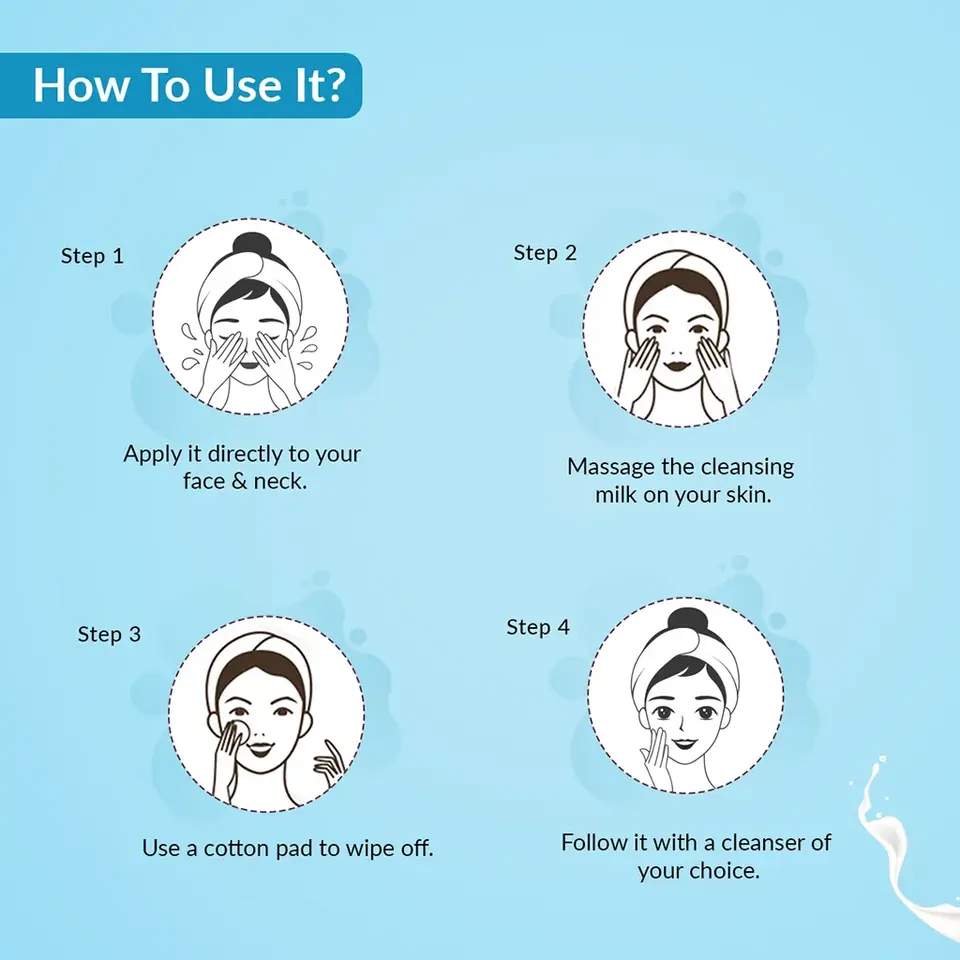 How To Use It?

Step 1

Apply it directly to your face & neck.

Step 2

Massage the cleansing milk on your skin.

Step 3

Use a cotton pad to wipe off.

Step 4

Follow it with a cleanser of your choice.