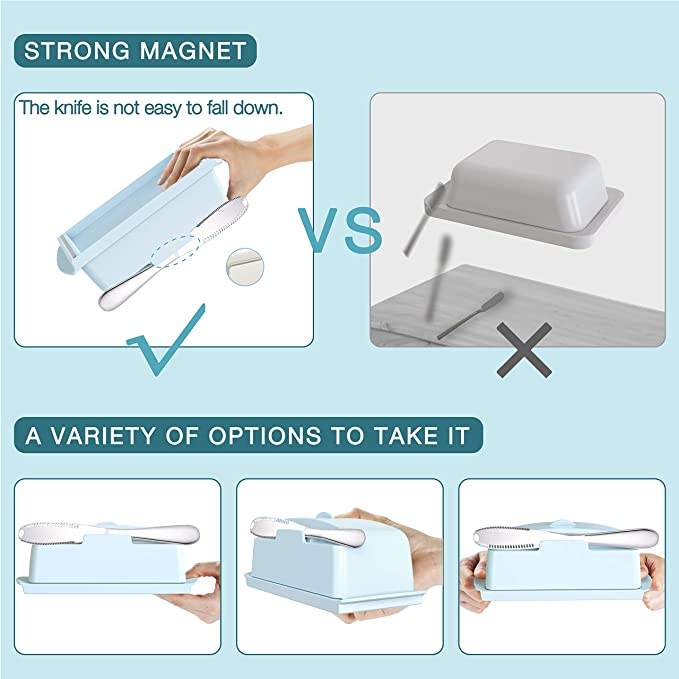 STRONG MAGNET

The knife is not easy to fall down.

VS

A VARIETY OF OPTIONS TO TAKE IT