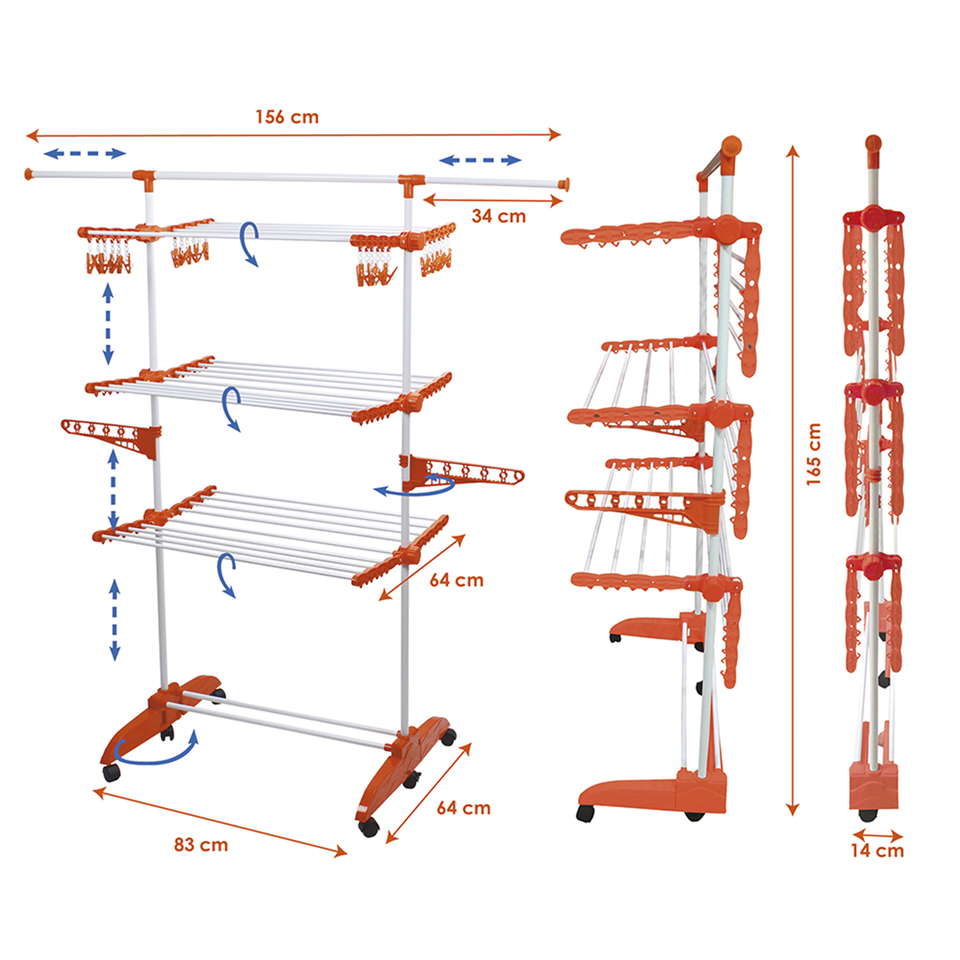 156 cm

34 cm

64 cm

64 cm

83 cm

165 cm

14 cm