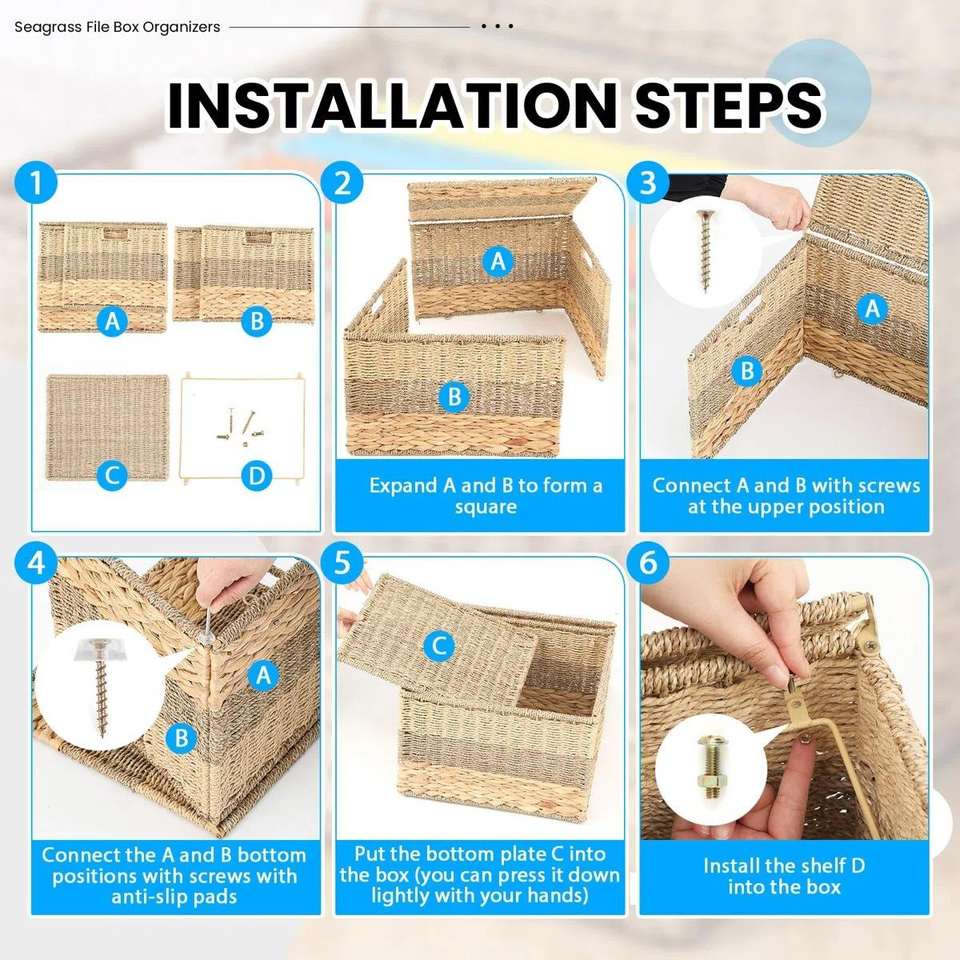 Seagrass File Box Organizers

INSTALLATION STEPS

1

A

B

C

D

2

A

B

Expand A and B to form a square

3

A

B

Connect A and B with screws at the upper position

4

A

B

Connect the A and B bottom positions with screws with anti-slip pads

5

C

Put the bottom plate C into the box (you can press it down lightly with your hands)

6

Install the shelf D into the box