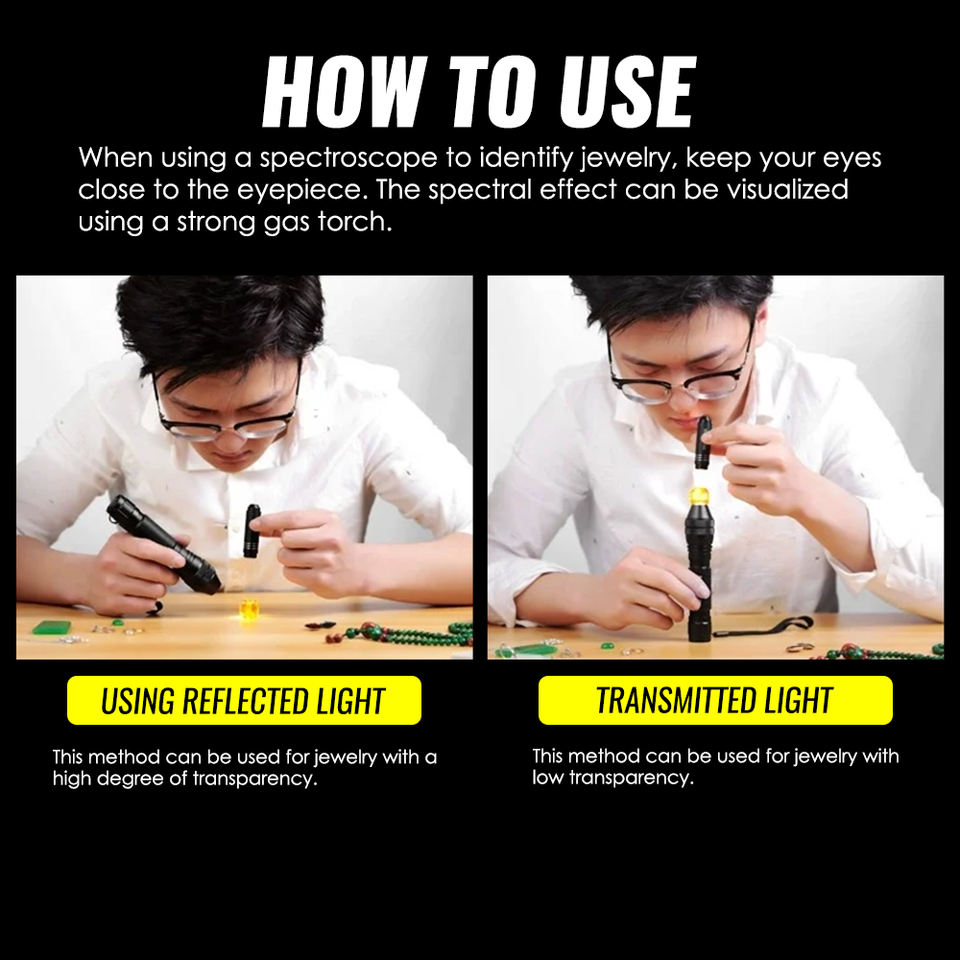 HOW TO USE

When using a spectroscope to identify jewelry, keep your eyes close to the eyepiece. The spectral effect can be visualized using a strong gas torch.

USING REFLECTED LIGHT

This method can be used for jewelry with a high degree of transparency.

TRANSMITTED LIGHT

This method can be used for jewelry with low transparency.