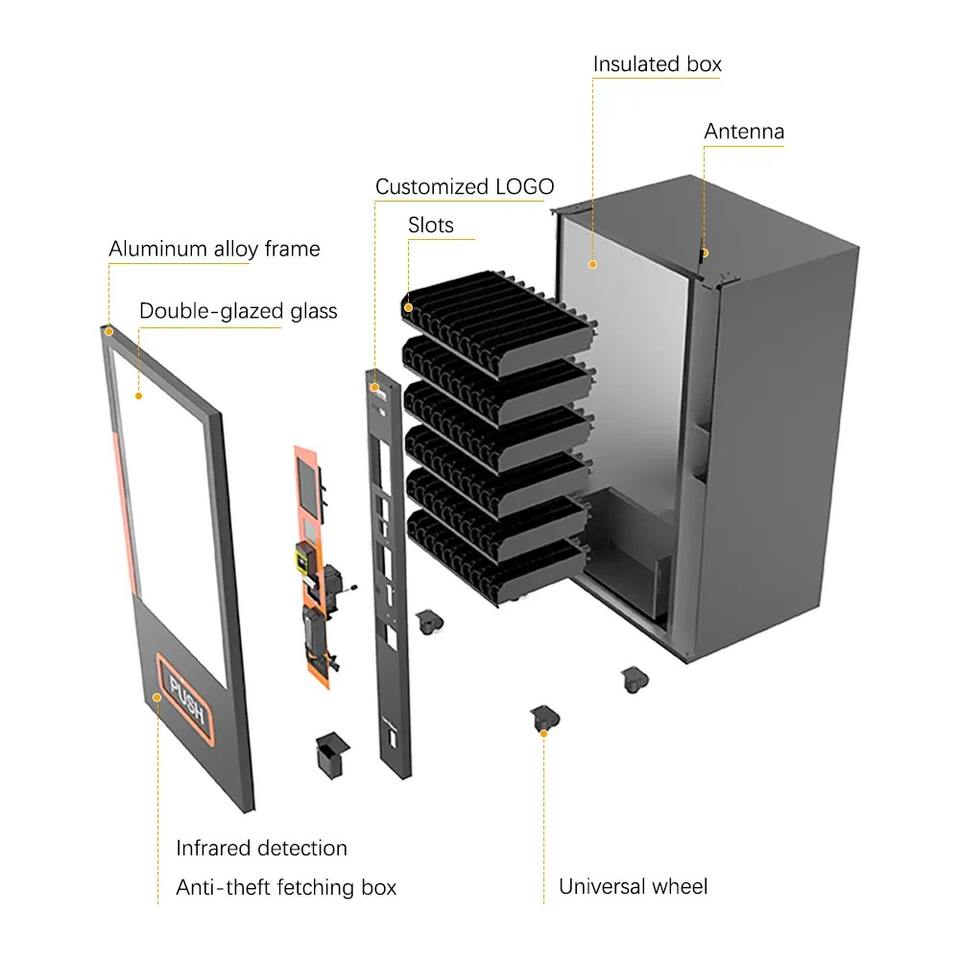 Insulated box

Antenna

Customized LOGO

Slots

Aluminum alloy frame

Double-glazed glass

PUSH

Infrared detection

Anti-theft fetching box

Universal wheel