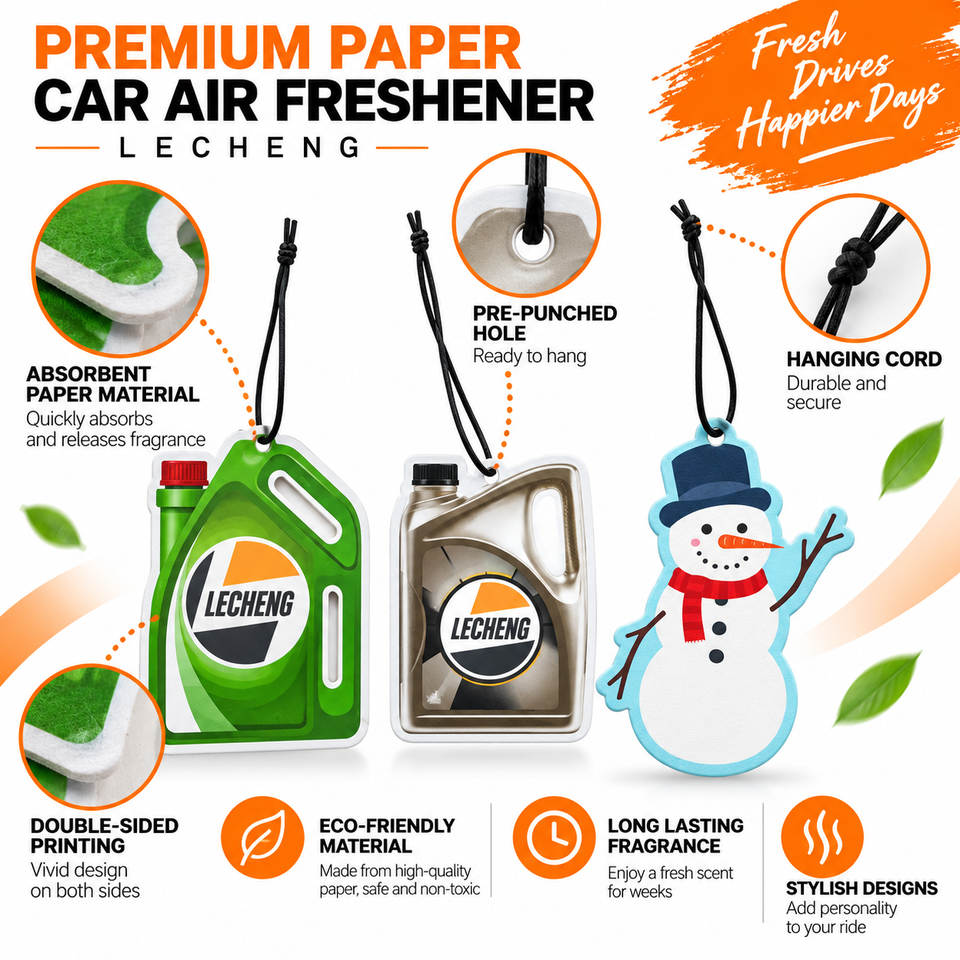 PREMIUM PAPER
CAR AIR FRESHENER
LECHENG

Fresh Drives Happier Days

ABSORBENT PAPER MATERIAL
Quickly absorbs and releases fragrance

PRE-PUNCHED HOLE
Ready to hang

HANGING CORD
Durable and secure

LECHENG

LECHENG

DOUBLE-SIDED PRINTING
Vivid design on both sides

ECO-FRIENDLY MATERIAL
Made from high-quality paper, safe and non-toxic

LONG LASTING FRAGRANCE
Enjoy a fresh scent for weeks

STYLISH DESIGNS
Add personality to your ride