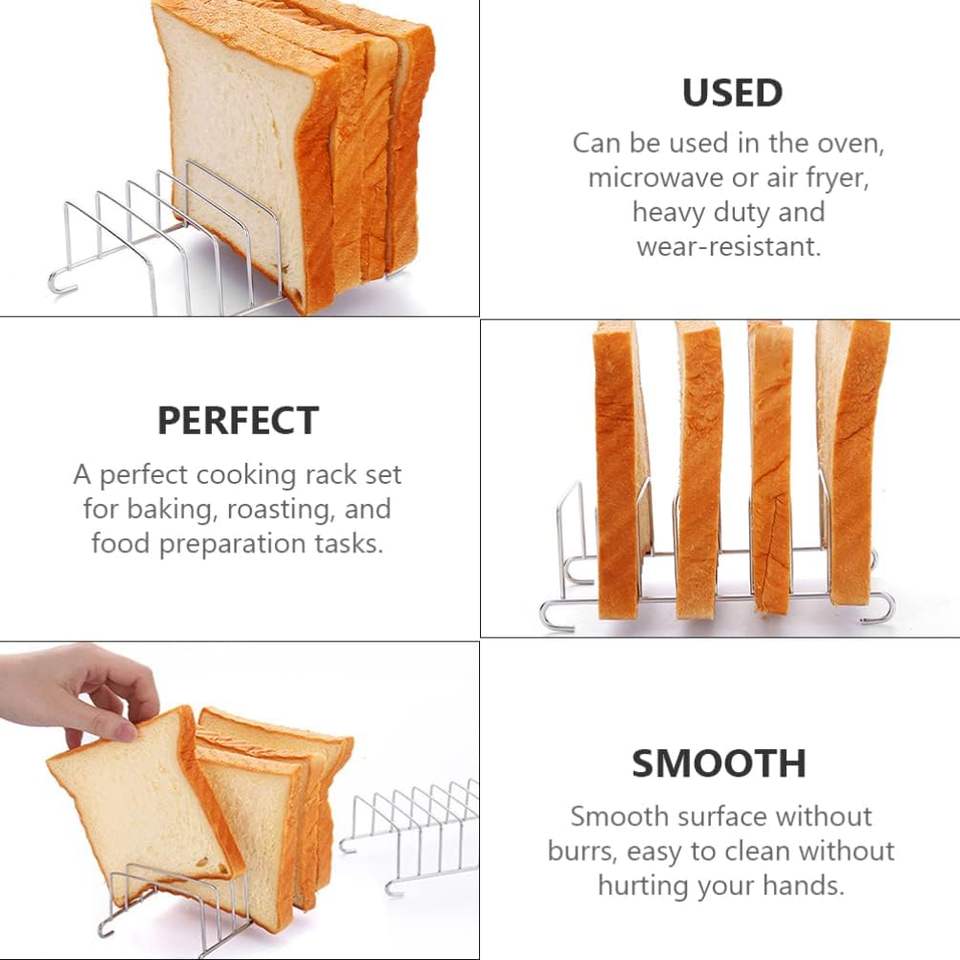 USED
Can be used in the oven, microwave or air fryer, heavy duty and wear-resistant.

PERFECT
A perfect cooking rack set for baking, roasting, and food preparation tasks.

SMOOTH
Smooth surface without burrs, easy to clean without hurting your hands.