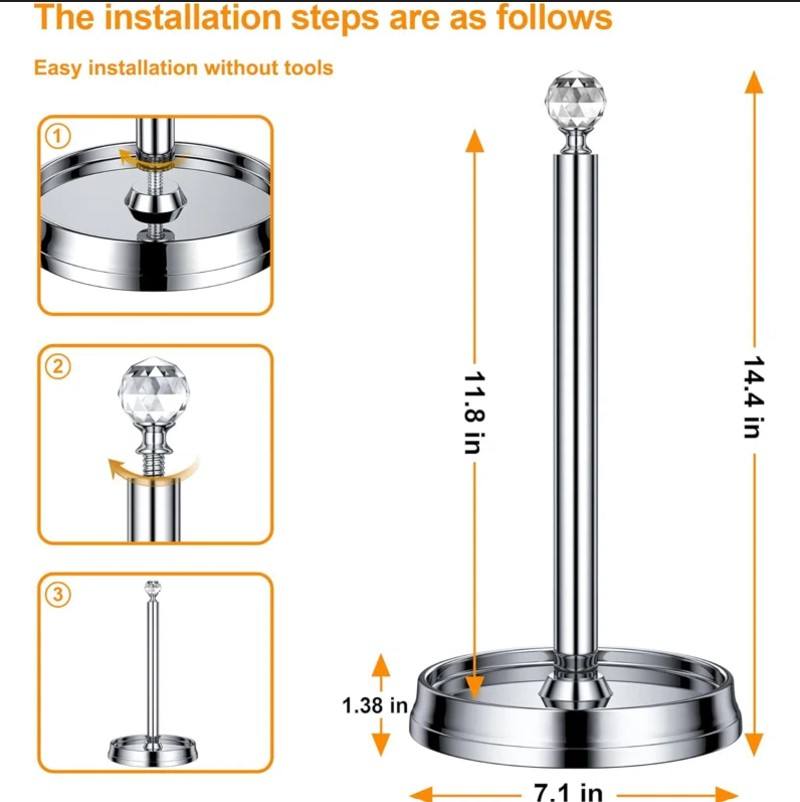 The installation steps are as follows

Easy installation without tools

①

②

③

11.8 in

14.4 in

1.38 in

7.1 in