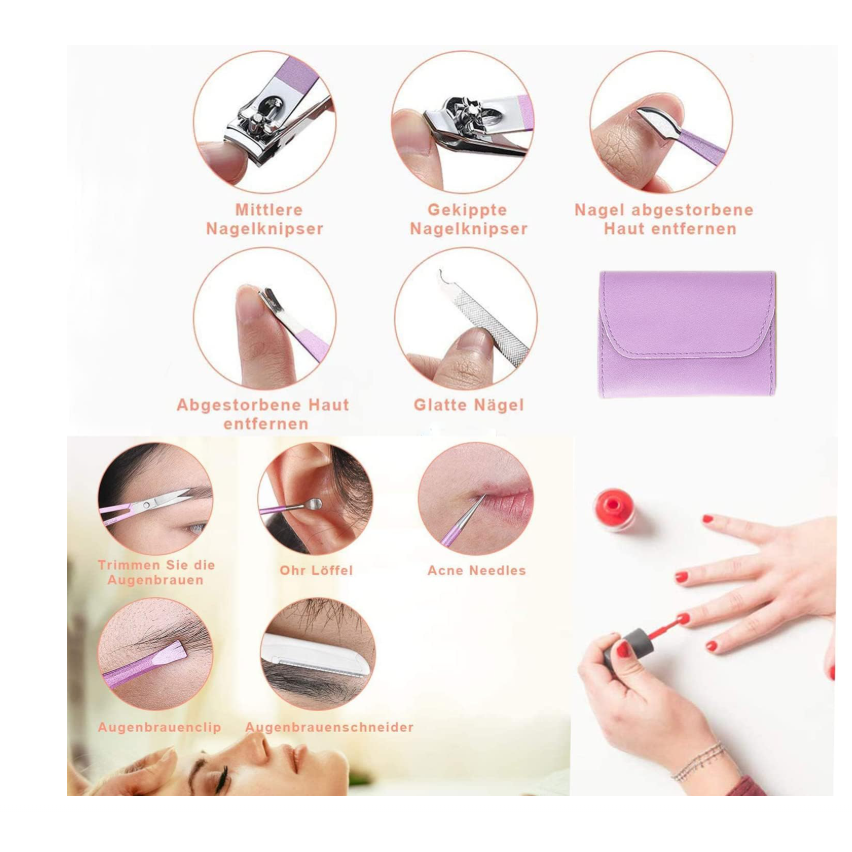 Mittlere Nagelknipser

Gekippte Nagelknipser

Nagel abgestorbene Haut entfernen

Abgestorbene Haut entfernen

Glatte Nägel

Trimmen Sie die Augenbrauen

Ohr Löffel

Acne Needles

Augenbrauenclip

Augenbrauenschneider