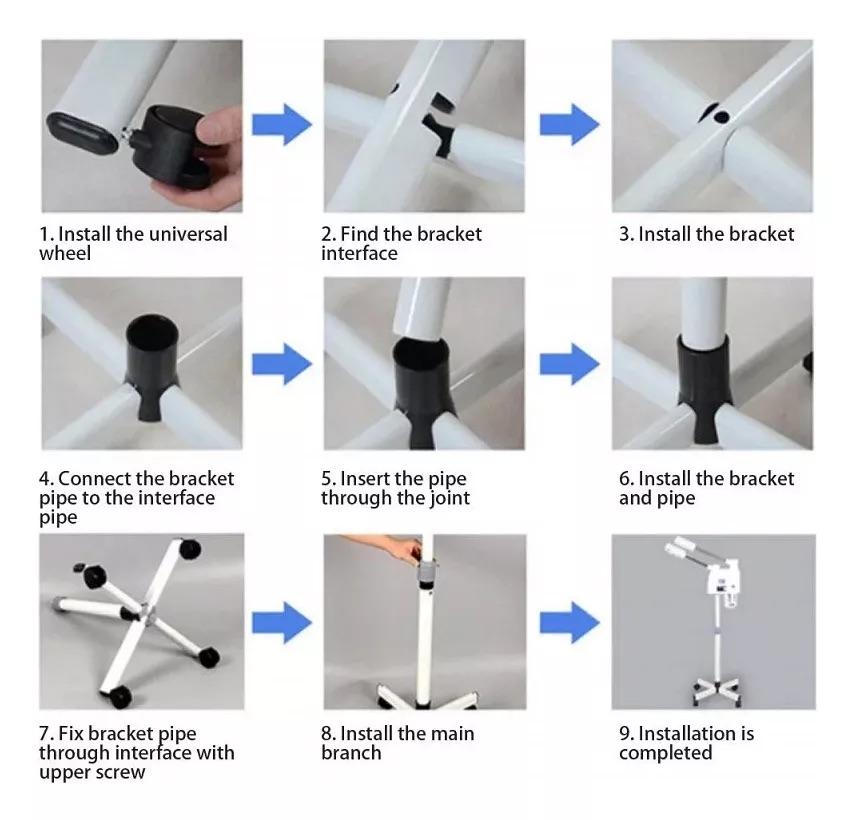 1. Install the universal wheel

2. Find the bracket interface

3. Install the bracket

4. Connect the bracket pipe to the interface pipe

5. Insert the pipe through the joint

6. Install the bracket and pipe

7. Fix bracket pipe through interface with upper screw

8. Install the main branch

9. Installation is completed