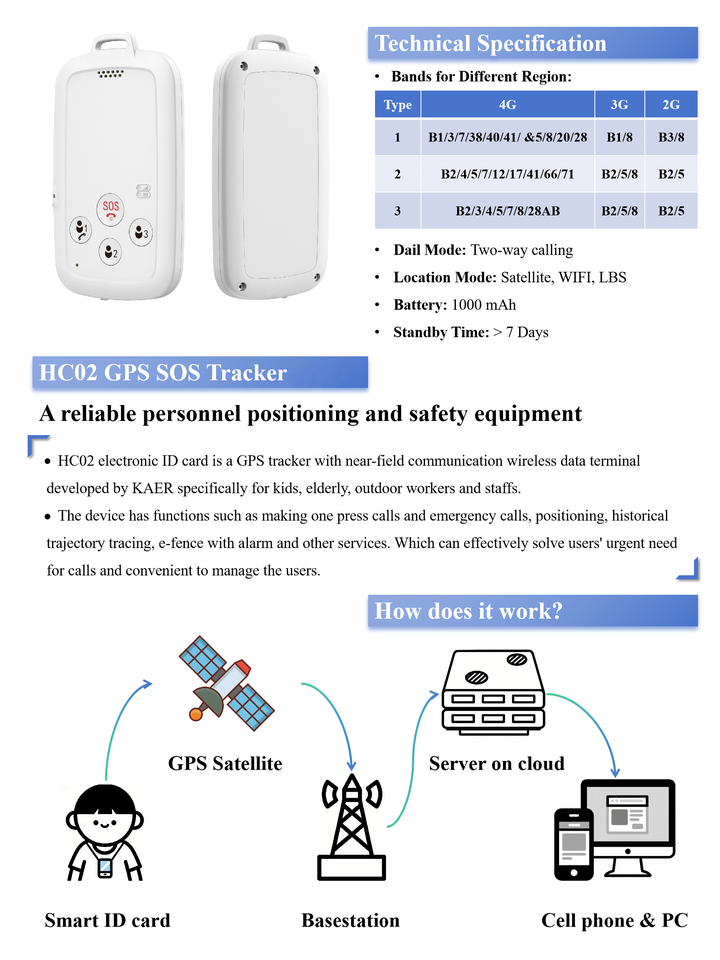 SOS
1
2
3

Technical Specification

• Bands for Different Region:

| Type | 4G | 3G | 2G |
|---|---|---|---|
| 1 | B1/3/7/38/40/41/ &5/8/20/28 | B1/8 | B3/8 |
| 2 | B2/4/5/7/12/17/41/66/71 | B2/5/8 | B2/5 |
| 3 | B2/3/4/5/7/8/28AB | B2/5/8 | B2/5 |

• Dail Mode: Two-way calling
• Location Mode: Satellite, WIFI, LBS
• Battery: 1000 mAh
• Standby Time: > 7 Days

HC02 GPS SOS Tracker

A reliable personnel positioning and safety equipment

• HC02 electronic ID card is a GPS tracker with near-field communication wireless data terminal developed by KAER specifically for kids, elderly, outdoor workers and staffs.
• The device has functions such as making one press calls and emergency calls, positioning, historical trajectory tracing, e-fence with alarm and other services. Which can effectively solve users' urgent need for calls and convenient to manage the users.

How does it work?

GPS Satellite
Server on cloud
Smart ID card
Basestation
Cell phone & PC