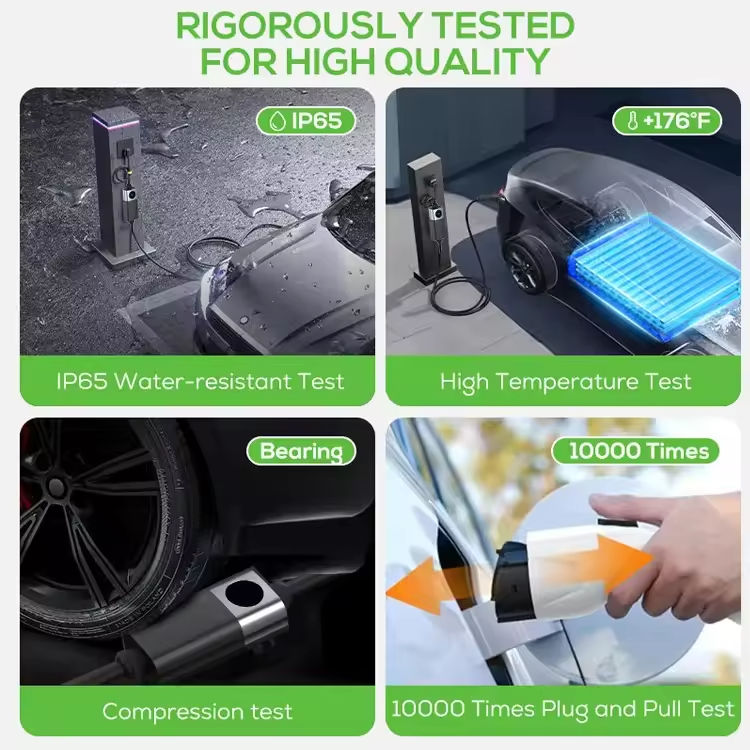 RIGOROUSLY TESTED FOR HIGH QUALITY

IP65

IP65 Water-resistant Test

+176°F

High Temperature Test

Bearing

Compression test

10000 Times

10000 Times Plug and Pull Test