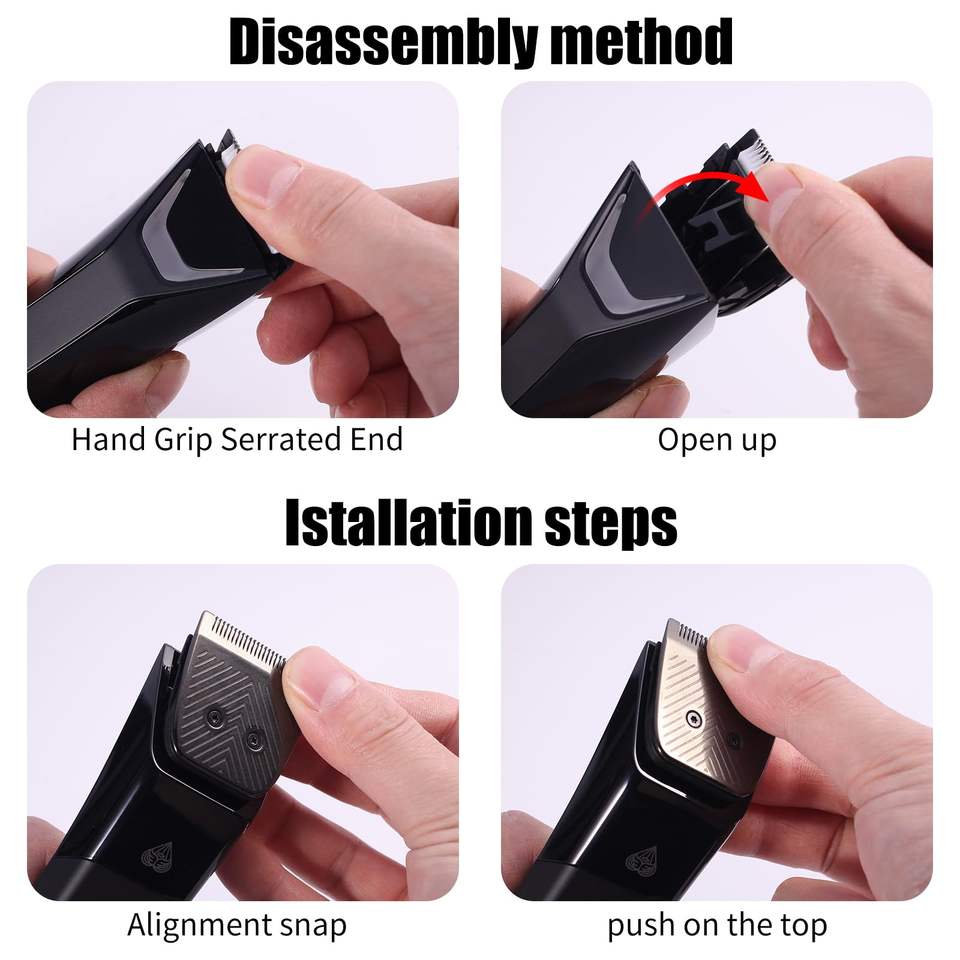 Disassembly method

Hand Grip Serrated End

Open up

Istallation steps

Alignment snap

push on the top