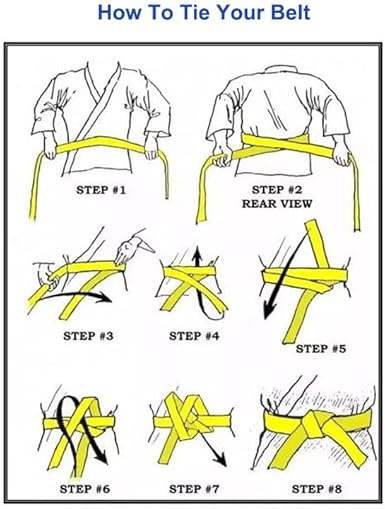 How To Tie Your Belt

STEP #1

STEP #2
REAR VIEW

STEP #3

STEP #4

STEP #5

STEP #6

STEP #7

STEP #8