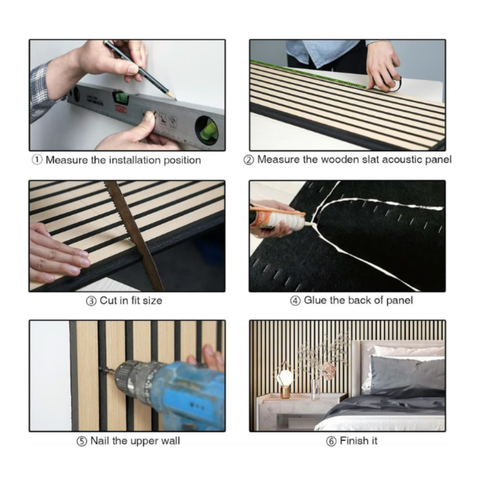 ① Measure the installation position

② Measure the wooden slat acoustic panel

③ Cut in fit size

④ Glue the back of panel

⑤ Nail the upper wall

⑥ Finish it