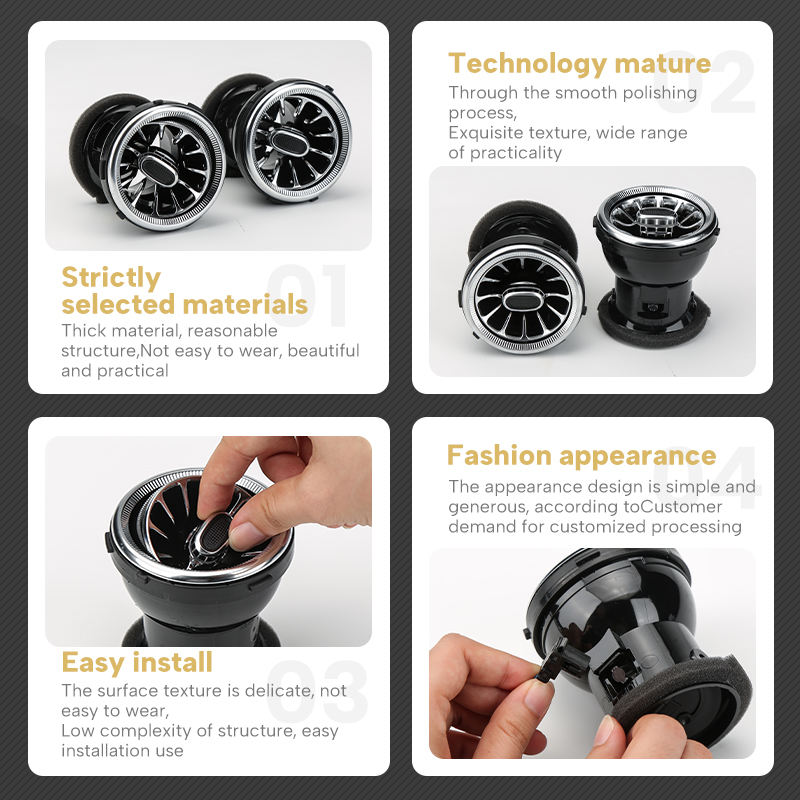 Strictly selected materials

01

Thick material, reasonable structure,Not easy to wear, beautiful and practical

Technology mature

02

Through the smooth polishing process,
Exquisite texture, wide range of practicality

Easy install

03

The surface texture is delicate, not easy to wear,
Low complexity of structure, easy installation use

Fashion appearance

04

The appearance design is simple and generous, according toCustomer demand for customized processing