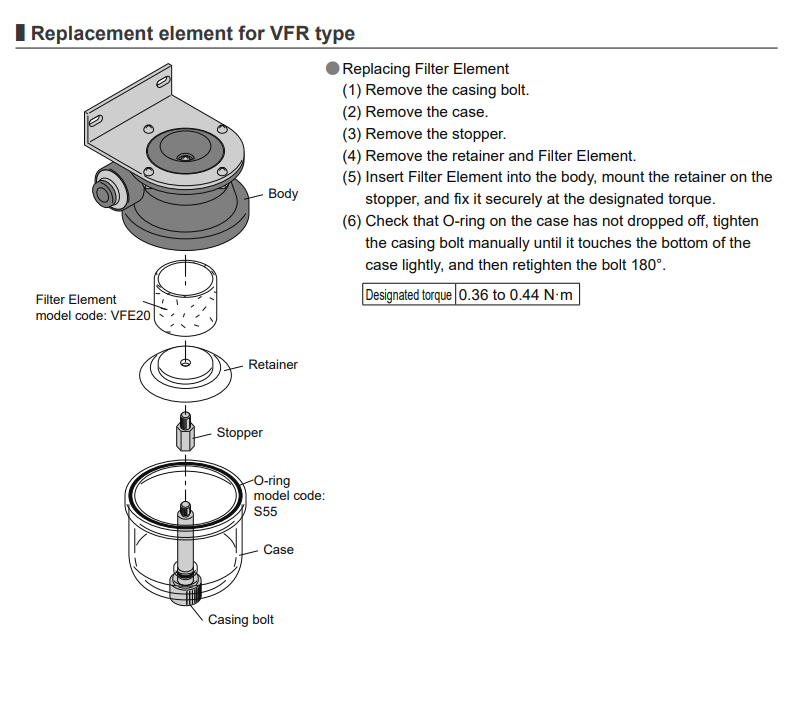 Replacement element for VFR type

Body

Filter Element model code: VFE20

Retainer

Stopper

O-ring model code: S55

Case

Casing bolt

Replacing Filter Element
(1) Remove the casing bolt.
(2) Remove the case.
(3) Remove the stopper.
(4) Remove the retainer and Filter Element.
(5) Insert Filter Element into the body, mount the retainer on the stopper, and fix it securely at the designated torque.
(6) Check that O-ring on the case has not dropped off, tighten the casing bolt manually until it touches the bottom of the case lightly, and then retighten the bolt 180°.

| Designated torque | 0.36 to 0.44 N·m |
|---|---|