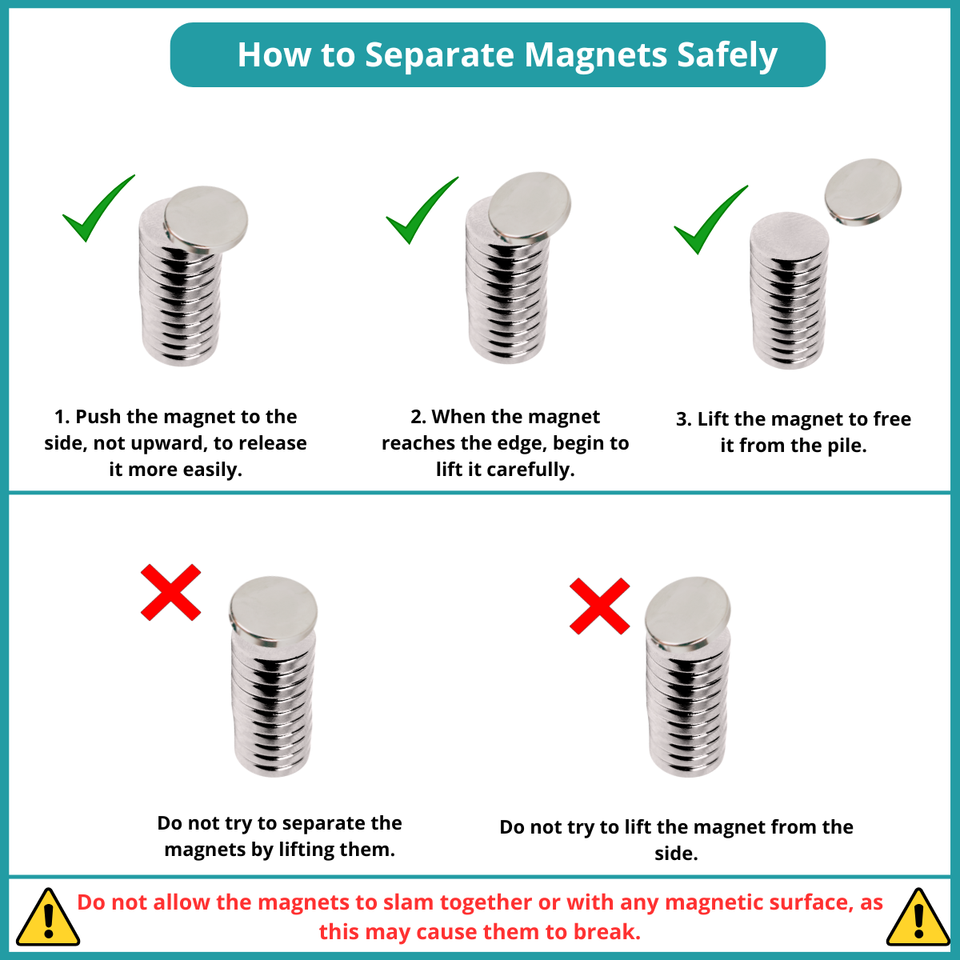 How to Separate Magnets Safely

1. Push the magnet to the side, not upward, to release it more easily.

2. When the magnet reaches the edge, begin to lift it carefully.

3. Lift the magnet to free it from the pile.

Do not try to separate the magnets by lifting them.

Do not try to lift the magnet from the side.

Do not allow the magnets to slam together or with any magnetic surface, as this may cause them to break.