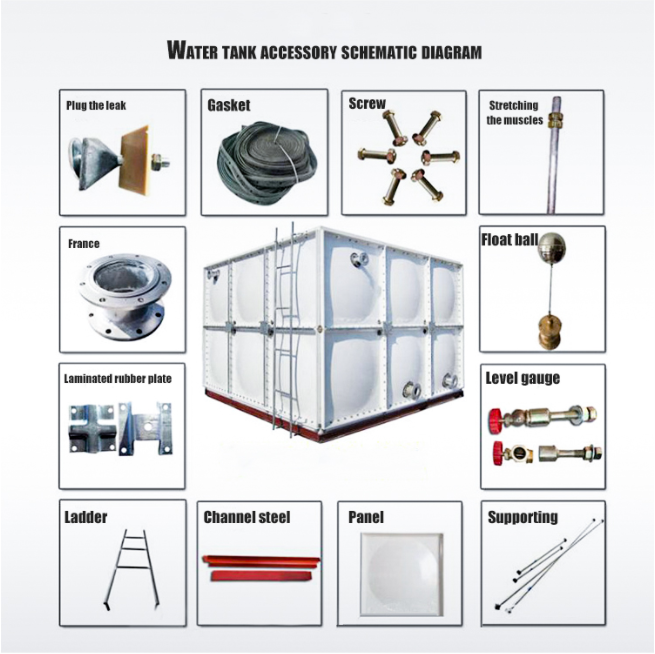 WATER TANK ACCESSORY SCHEMATIC DIAGRAM

Plug the leak

Gasket

Screw

Stretching the muscles

France

Float ball

Laminated rubber plate

Level gauge

Ladder

Channel steel

Panel

Supporting