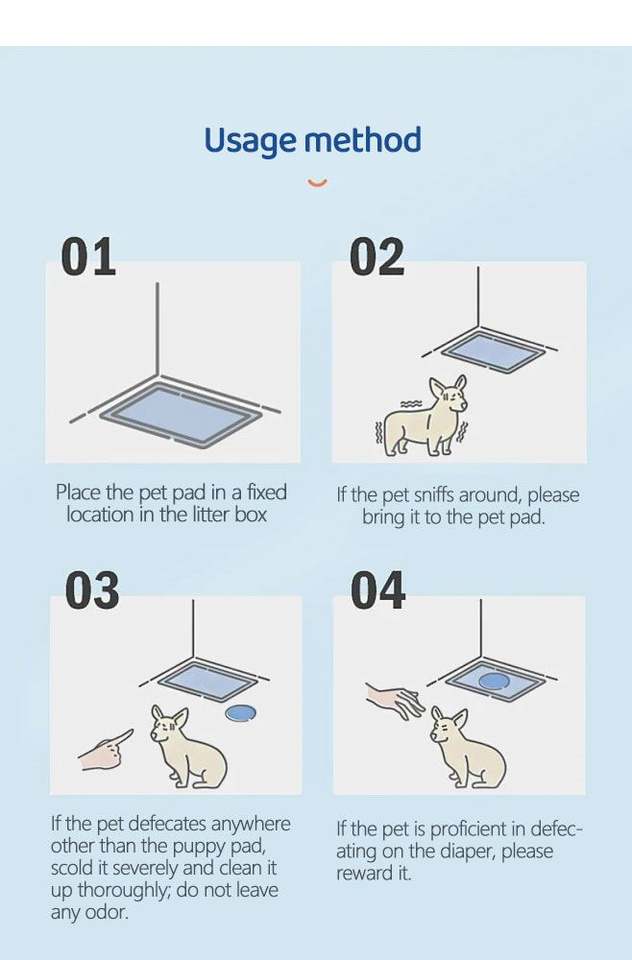 Usage method

01

Place the pet pad in a fixed location in the litter box

02

If the pet sniffs around, please bring it to the pet pad.

03

If the pet defecates anywhere other than the puppy pad, scold it severely and clean it up thoroughly; do not leave any odor.

04

If the pet is proficient in defecating on the diaper, please reward it.