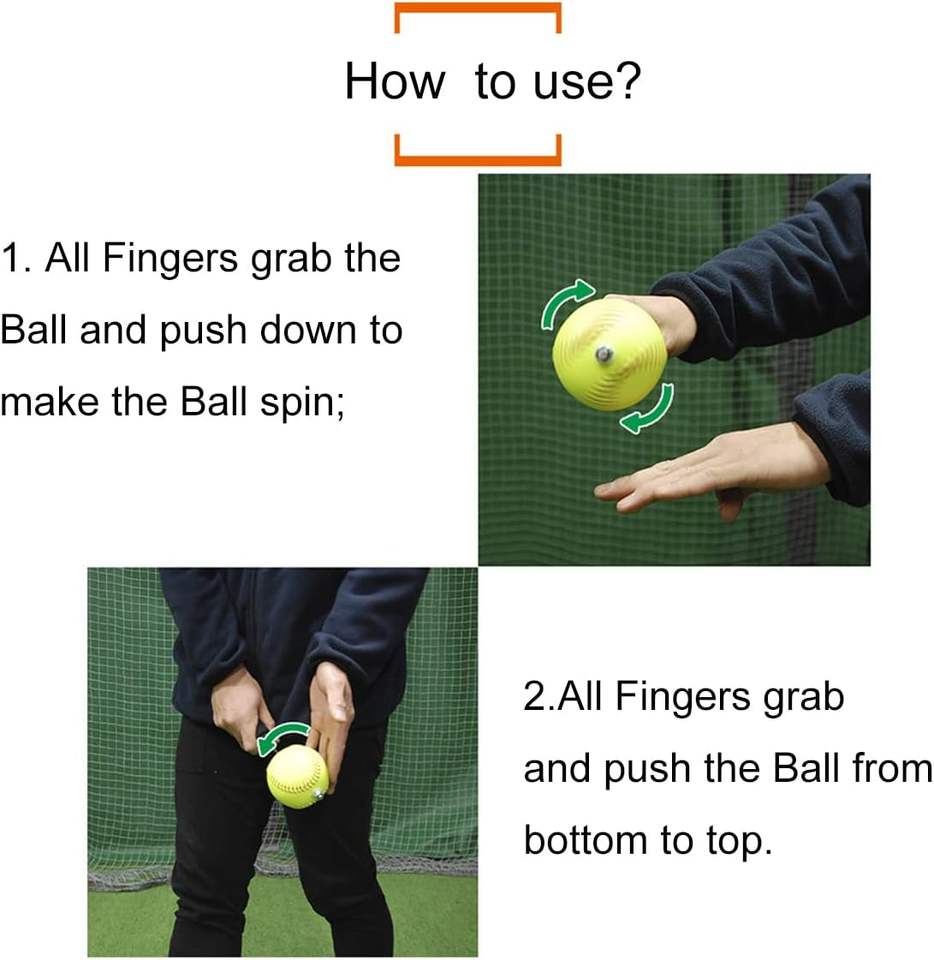 How to use?

1. All Fingers grab the Ball and push down to make the Ball spin;

2.All Fingers grab and push the Ball from bottom to top.