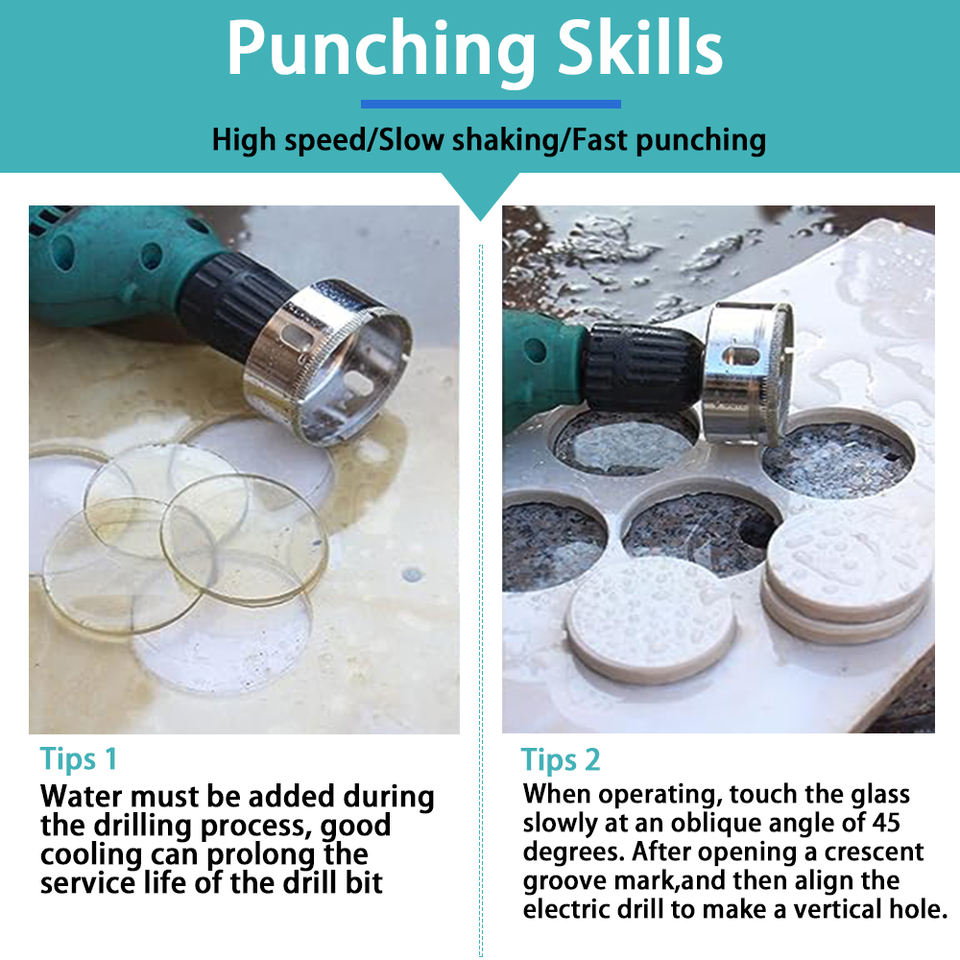 Punching Skills

High speed/Slow shaking/Fast punching

Tips 1

Water must be added during the drilling process, good cooling can prolong the service life of the drill bit

Tips 2

When operating, touch the glass slowly at an oblique angle of 45 degrees. After opening a crescent groove mark,and then align the electric drill to make a vertical hole.