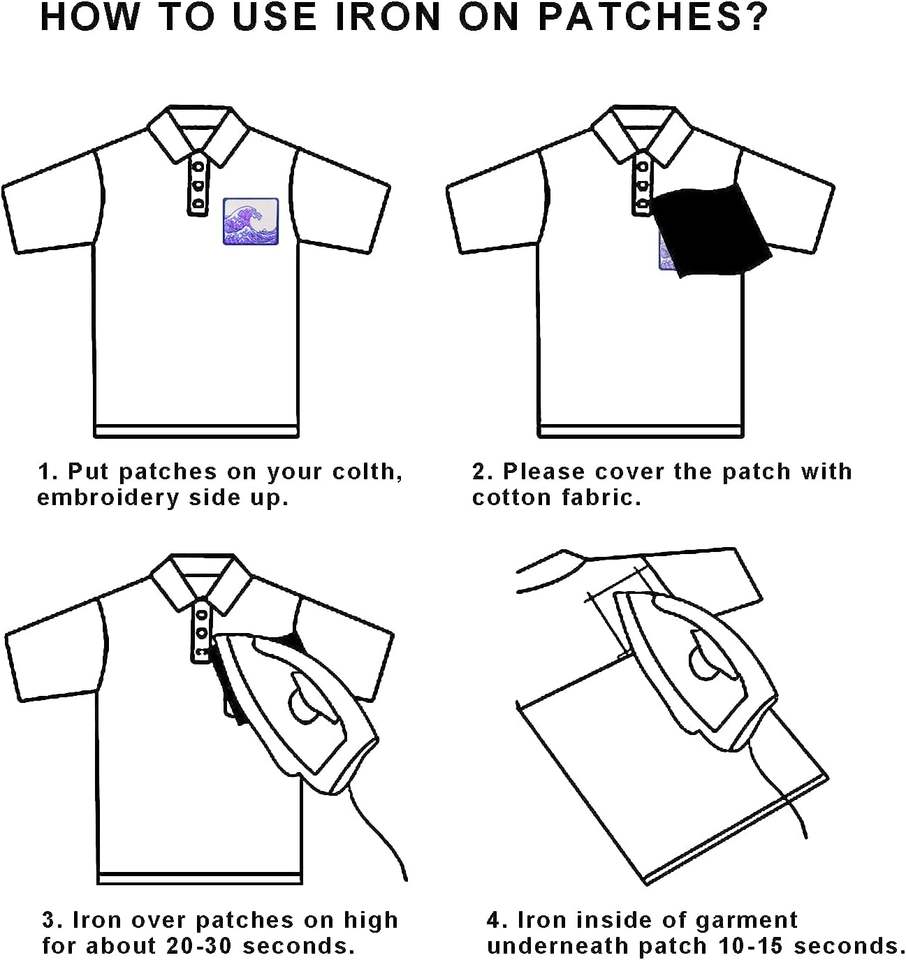 HOW TO USE IRON ON PATCHES?

1. Put patches on your colth, embroidery side up.

2. Please cover the patch with cotton fabric.

3. Iron over patches on high for about 20-30 seconds.

4. Iron inside of garment underneath patch 10-15 seconds.