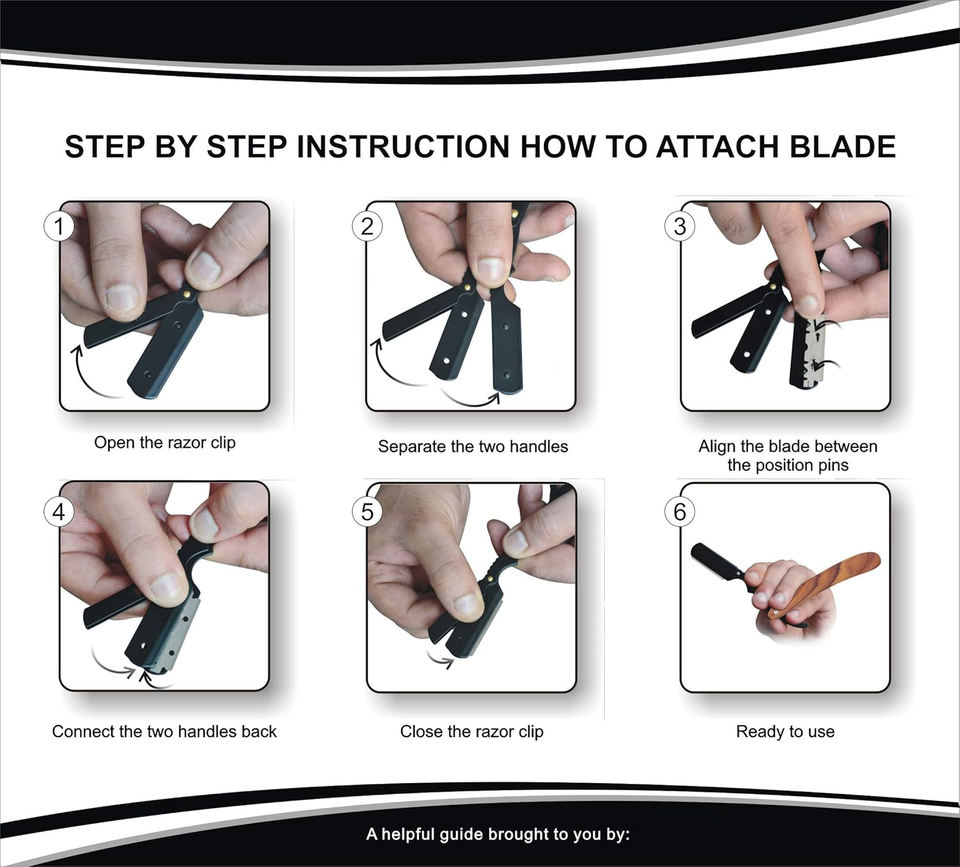 STEP BY STEP INSTRUCTION HOW TO ATTACH BLADE

1

Open the razor clip

2

Separate the two handles

3

Align the blade between the position pins

4

Connect the two handles back

5

Close the razor clip

6

Ready to use

A helpful guide brought to you by: