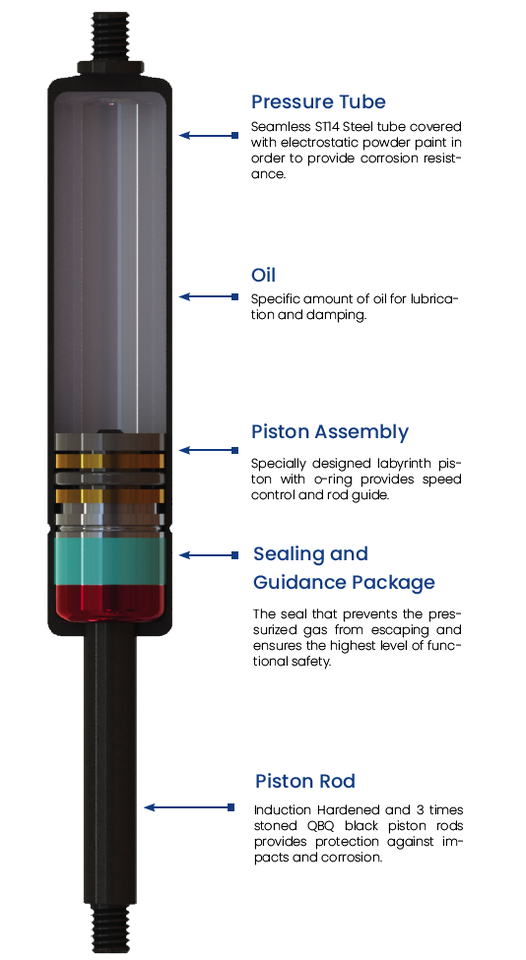 Pressure Tube

Seamless ST14 Steel tube covered with electrostatic powder paint in order to provide corrosion resistance.

Oil

Specific amount of oil for lubrication and damping.

Piston Assembly

Specially designed labyrinth piston with o-ring provides speed control and rod guide.

Sealing and Guidance Package

The seal that prevents the pressurized gas from escaping and ensures the highest level of functional safety.

Piston Rod

Induction Hardened and 3 times stoned QBQ black piston rods provides protection against impacts and corrosion.