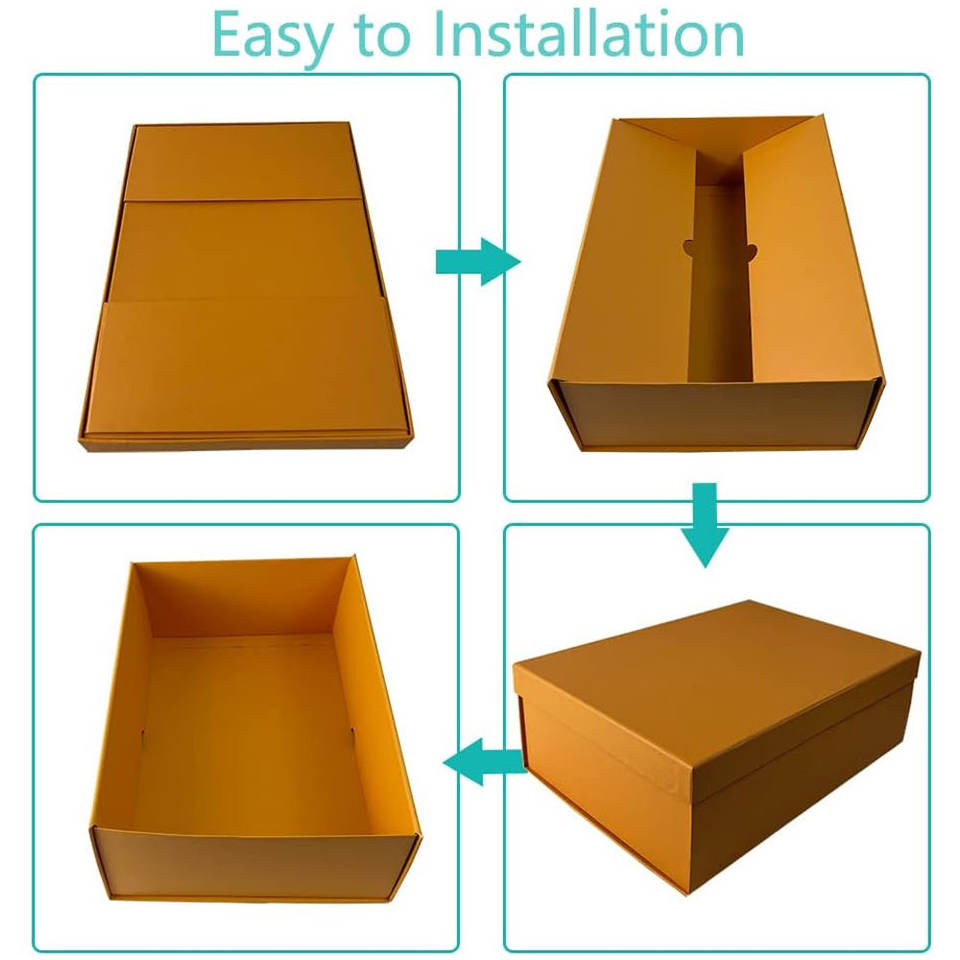 Easy to Installation