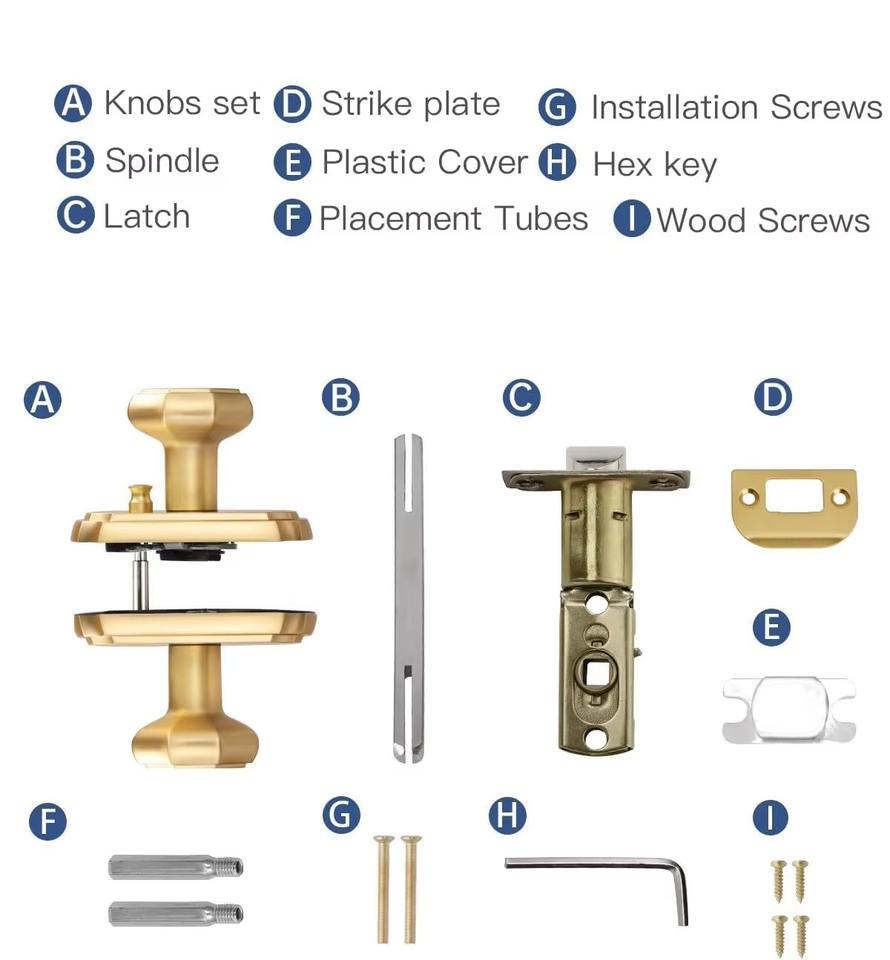 A Knobs set
B Spindle
C Latch

D Strike plate
E Plastic Cover
F Placement Tubes

G Installation Screws
H Hex key
I Wood Screws

A
B
C
D
E
F
G
H
I