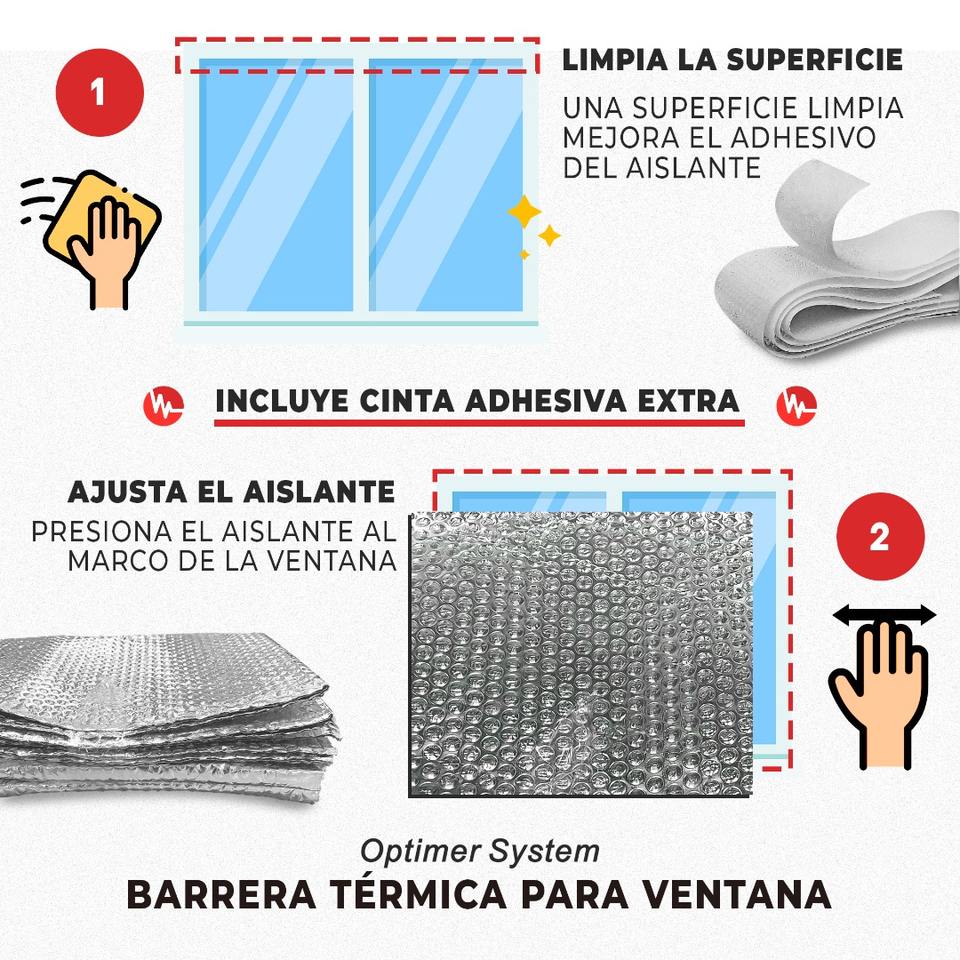 1

LIMPIA LA SUPERFICIE

UNA SUPERFICIE LIMPIA MEJORA EL ADHESIVO DEL AISLANTE

INCLUYE CINTA ADHESIVA EXTRA

AJUSTA EL AISLANTE

PRESIONA EL AISLANTE AL MARCO DE LA VENTANA

2

Optimer System

BARRERA TÉRMICA PARA VENTANA