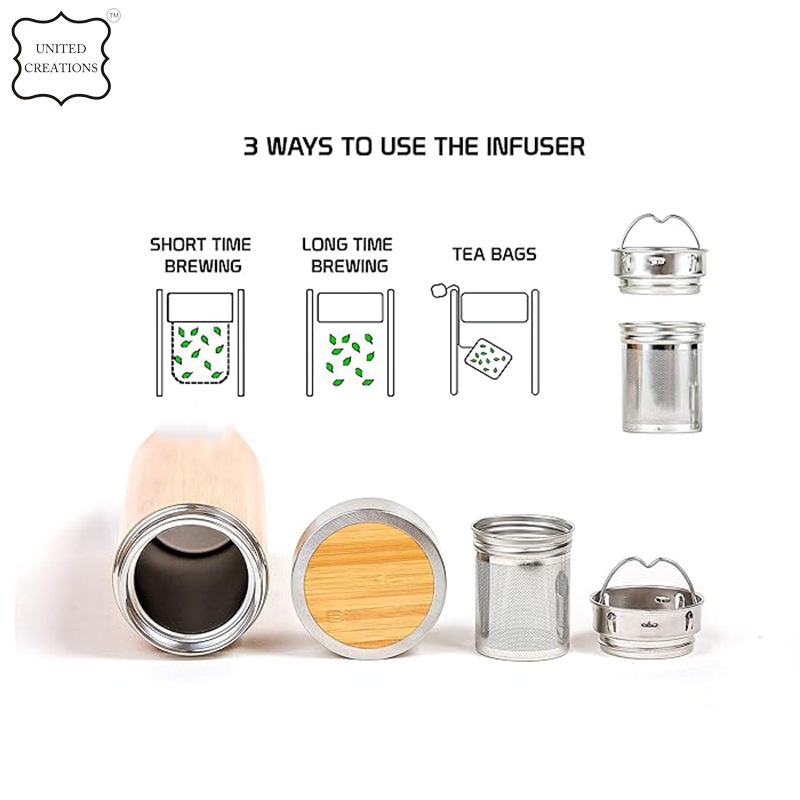 UNITED CREATIONS ™

3 WAYS TO USE THE INFUSER

SHORT TIME BREWING

LONG TIME BREWING

TEA BAGS