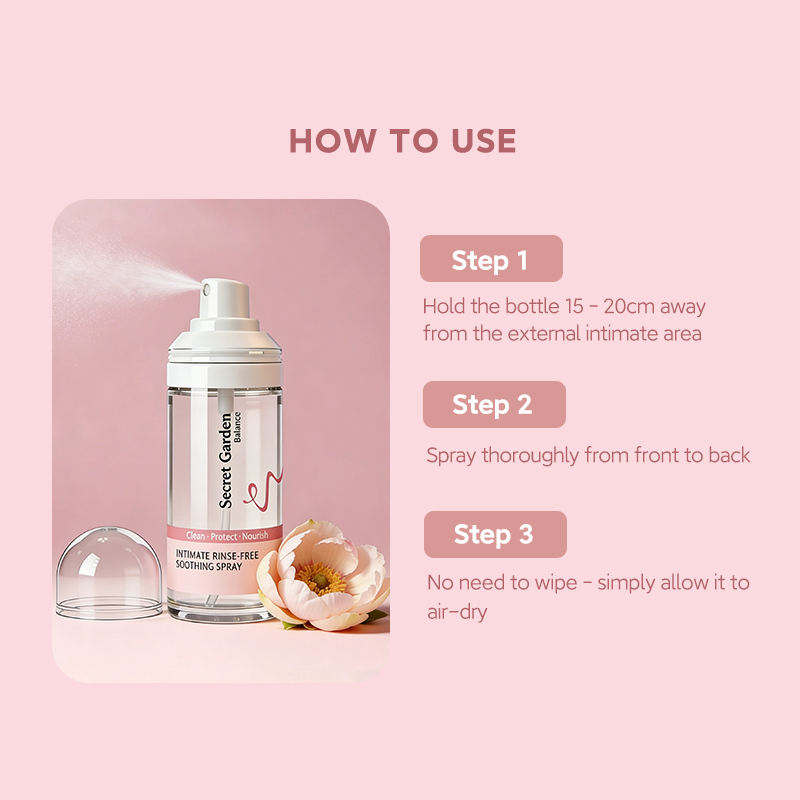 HOW TO USE

Secret Garden
Balance

Clean · Protect · Nourish
INTIMATE RINSE-FREE SOOTHING SPRAY

Step 1
Hold the bottle 15 - 20cm away from the external intimate area

Step 2
Spray thoroughly from front to back

Step 3
No need to wipe - simply allow it to air-dry