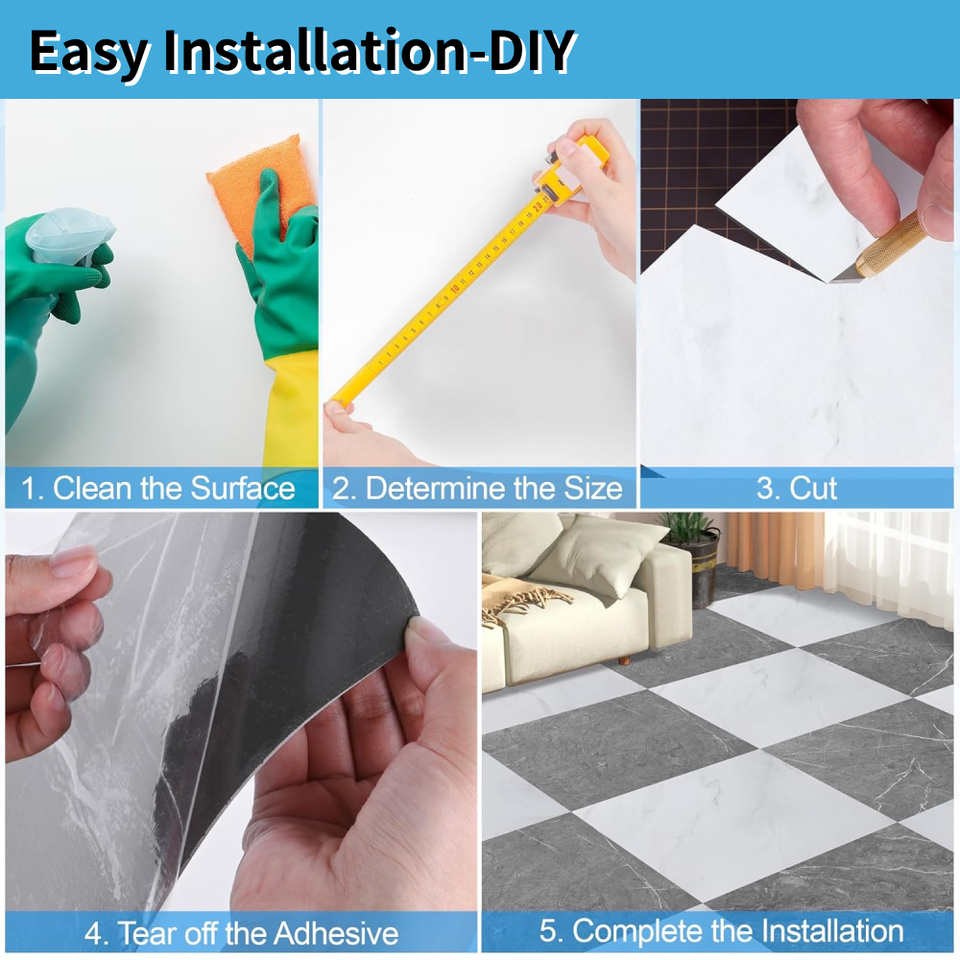 Easy Installation-DIY

1. Clean the Surface

2. Determine the Size

3. Cut

4. Tear off the Adhesive

5. Complete the Installation